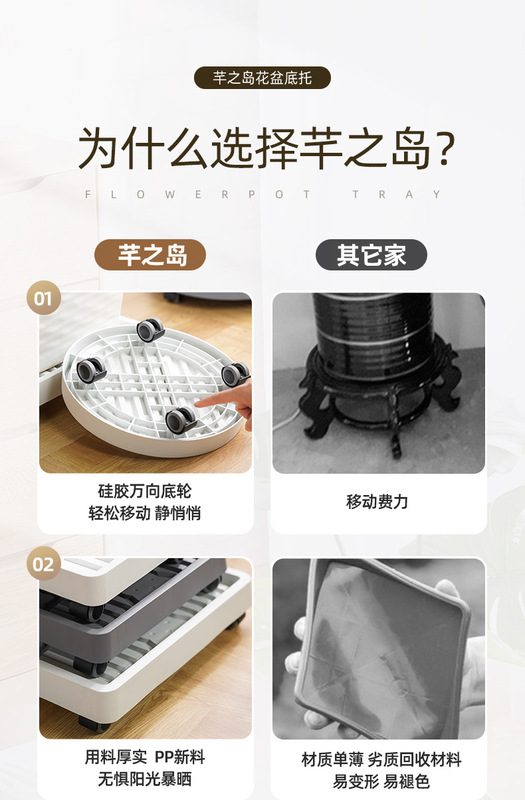 芊之岛花盆底托

为什么选择芊之岛?

FLOWERPOT TRAY

芊之岛

其它家

01

硅胶万向底轮
轻松移动 静悄悄

移动费力

02

用料厚实 PP新料
无惧阳光暴晒

材质单薄 劣质回收材料
易变形 易褪色