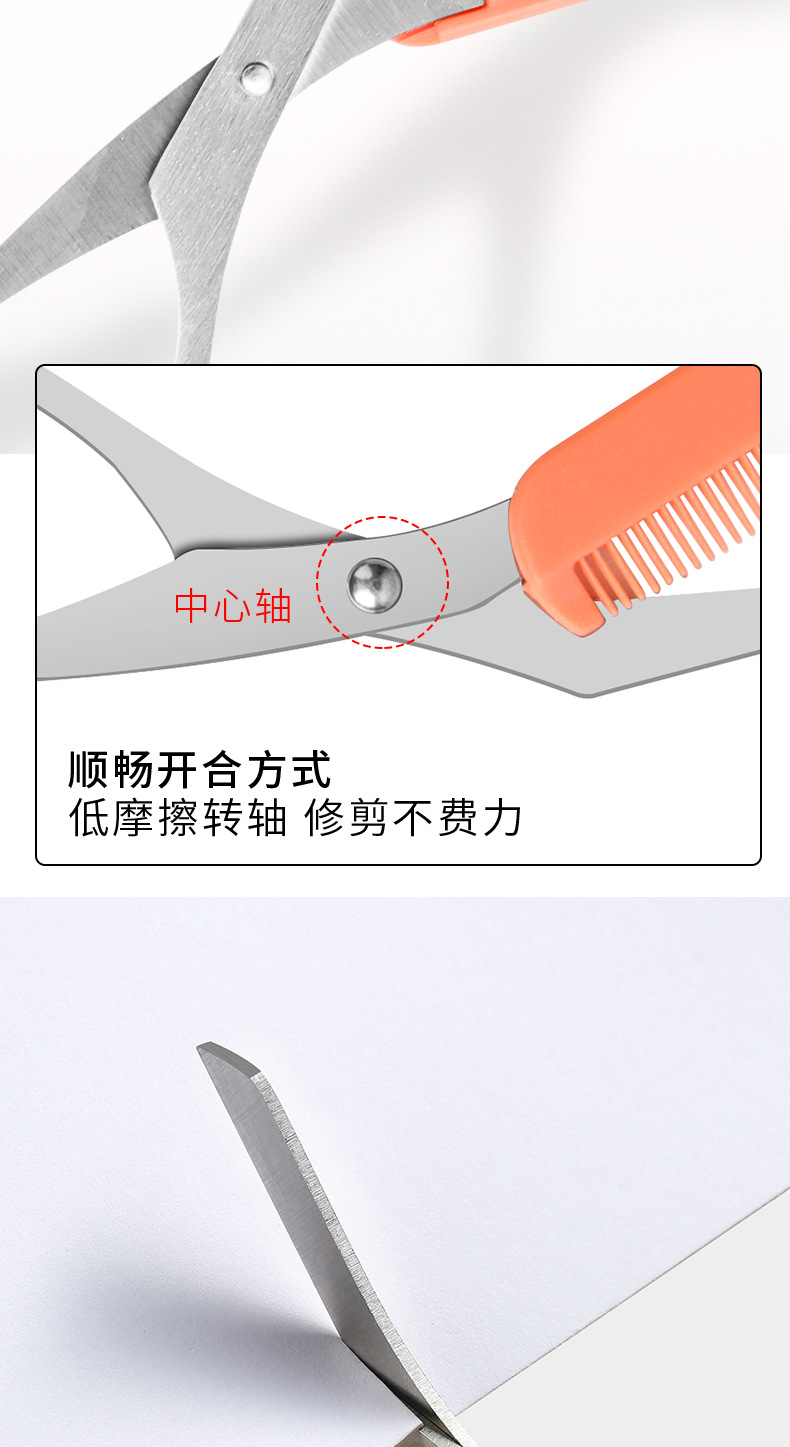 中心轴

顺畅开合方式
低摩擦转轴 修剪不费力