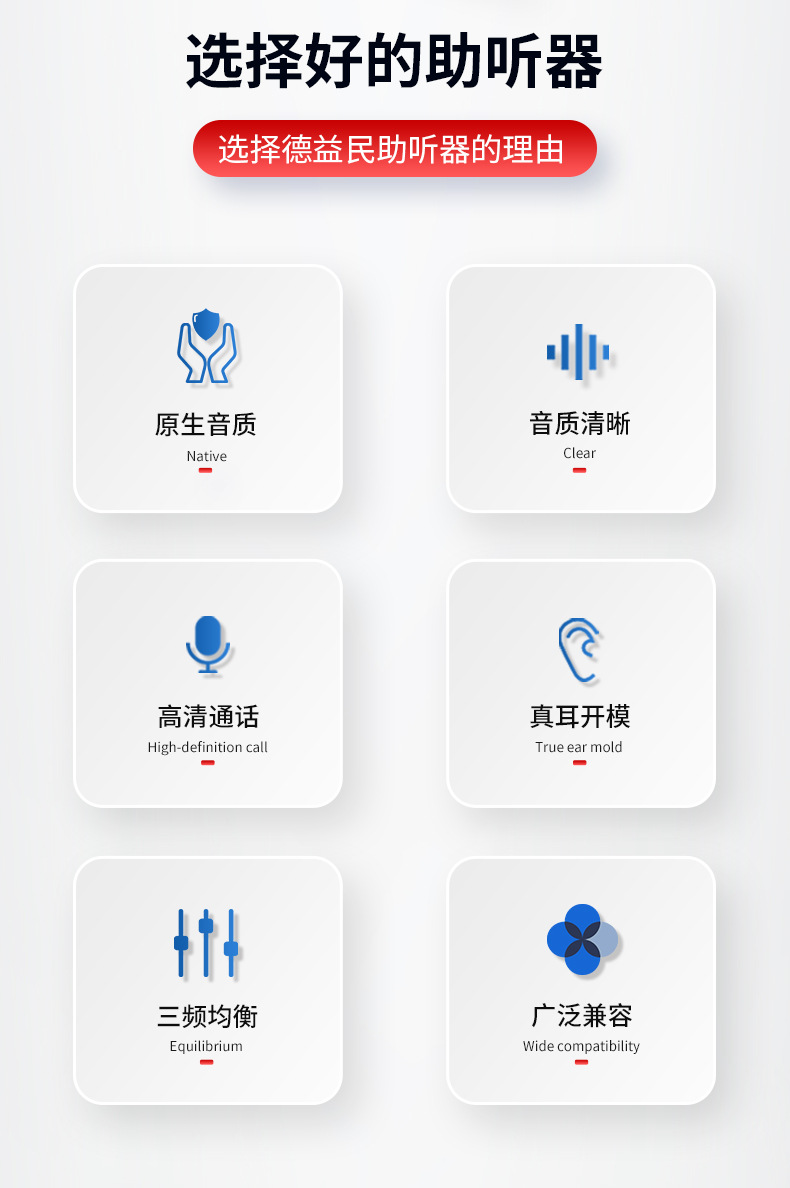 选择好的助听器

选择德益民助听器的理由

原生音质
Native

音质清晰
Clear

高清通话
High-definition call

真耳开模
True ear mold

三频均衡
Equilibrium

广泛兼容
Wide compatibility