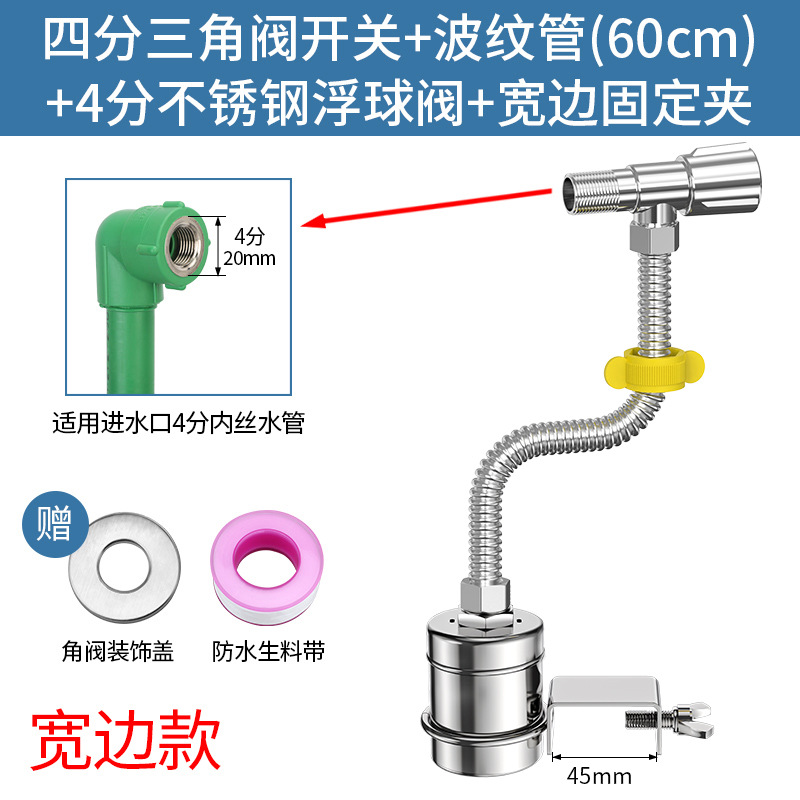 四分三角阀开关+波纹管(60cm)
+4分不锈钢浮球阀+宽边固定夹

4分
20mm

适用进水口4分内丝水管

赠

角阀装饰盖

防水生料带

宽边款

45mm