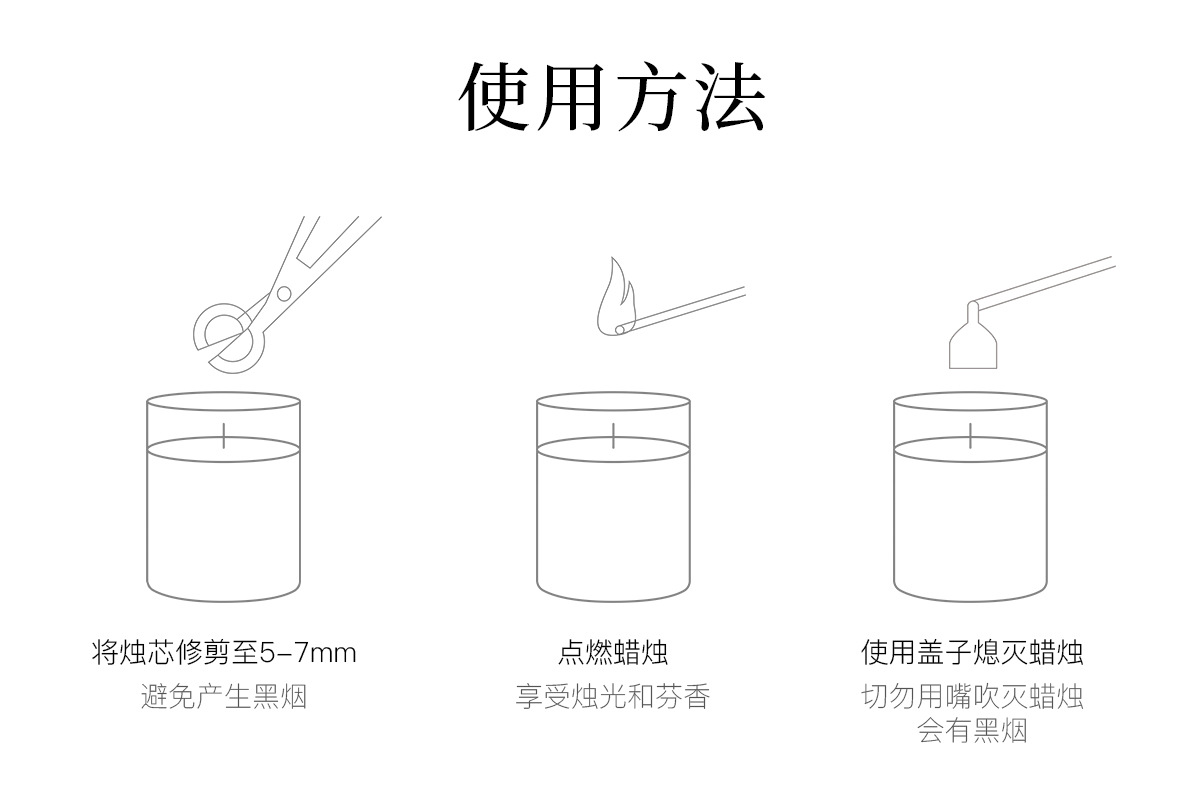 使用方法

将烛芯修剪至5-7mm
避免产生黑烟

点燃蜡烛
享受烛光和芬香

使用盖子熄灭蜡烛
切勿用嘴吹灭蜡烛
会有黑烟