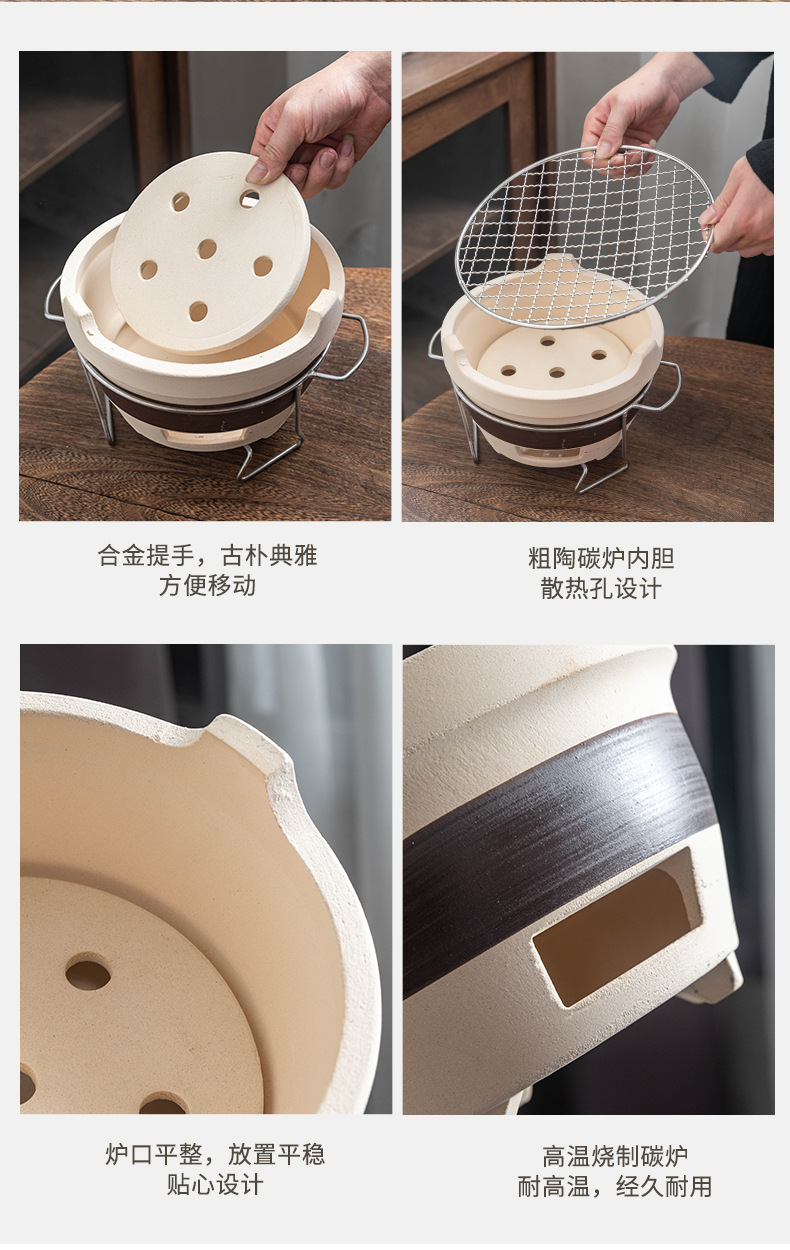 合金提手，古朴典雅
方便移动

粗陶碳炉内胆
散热孔设计

炉口平整，放置平稳
贴心设计

高温烧制碳炉
耐高温，经久耐用