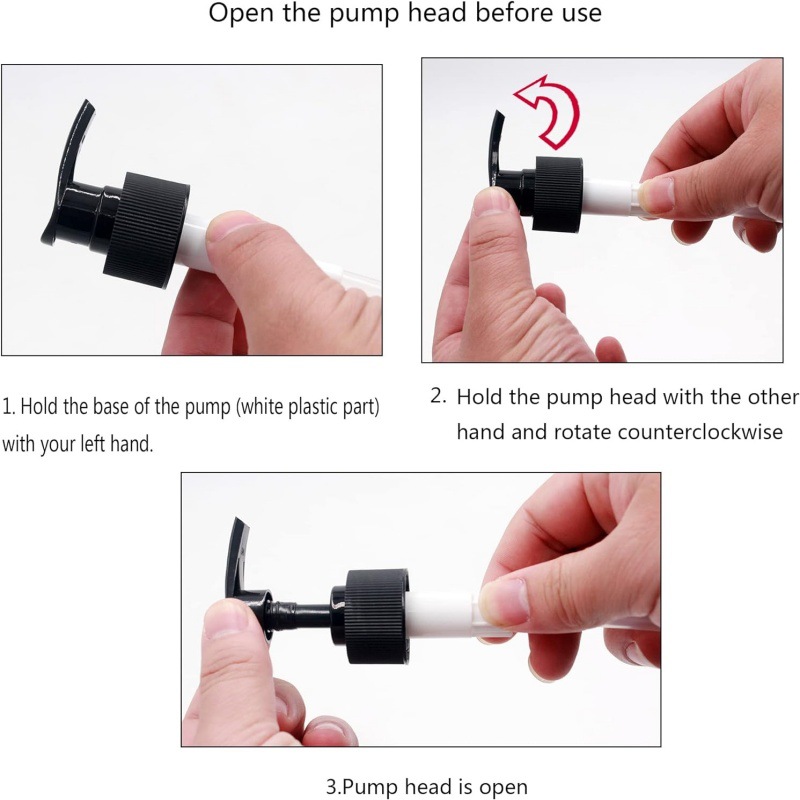 Open the pump head before use

1. Hold the base of the pump (white plastic part) with your left hand.

2. Hold the pump head with the other hand and rotate counterclockwise

3.Pump head is open