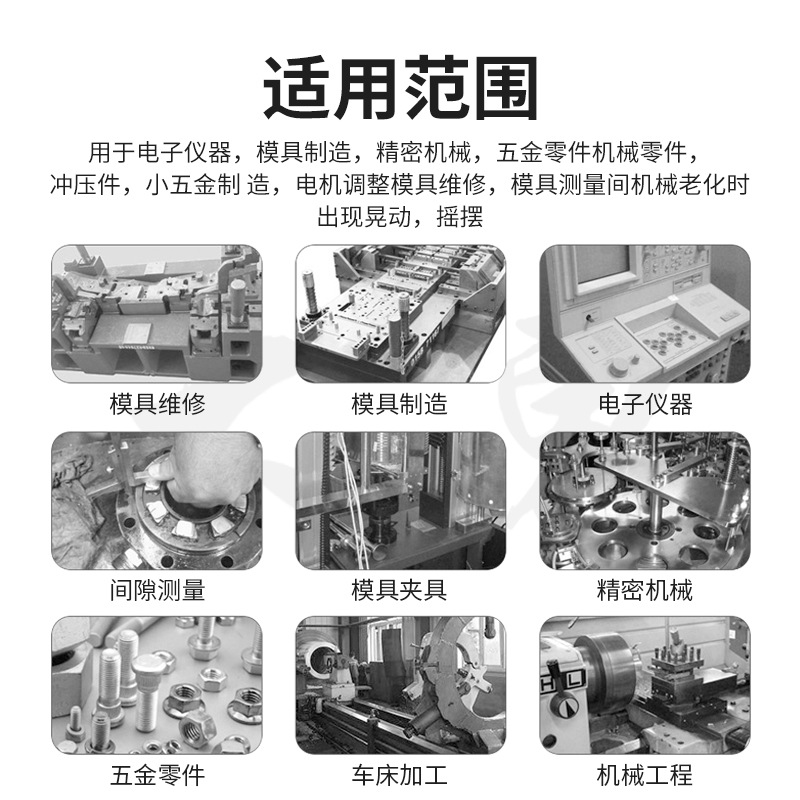 适用范围

用于电子仪器，模具制造，精密机械，五金零件机械零件，冲压件，小五金制 造，电机调整模具维修，模具测量间机械老化时出现晃动，摇摆

模具维修

模具制造

电子仪器

间隙测量

模具夹具

精密机械

五金零件

车床加工

机械工程