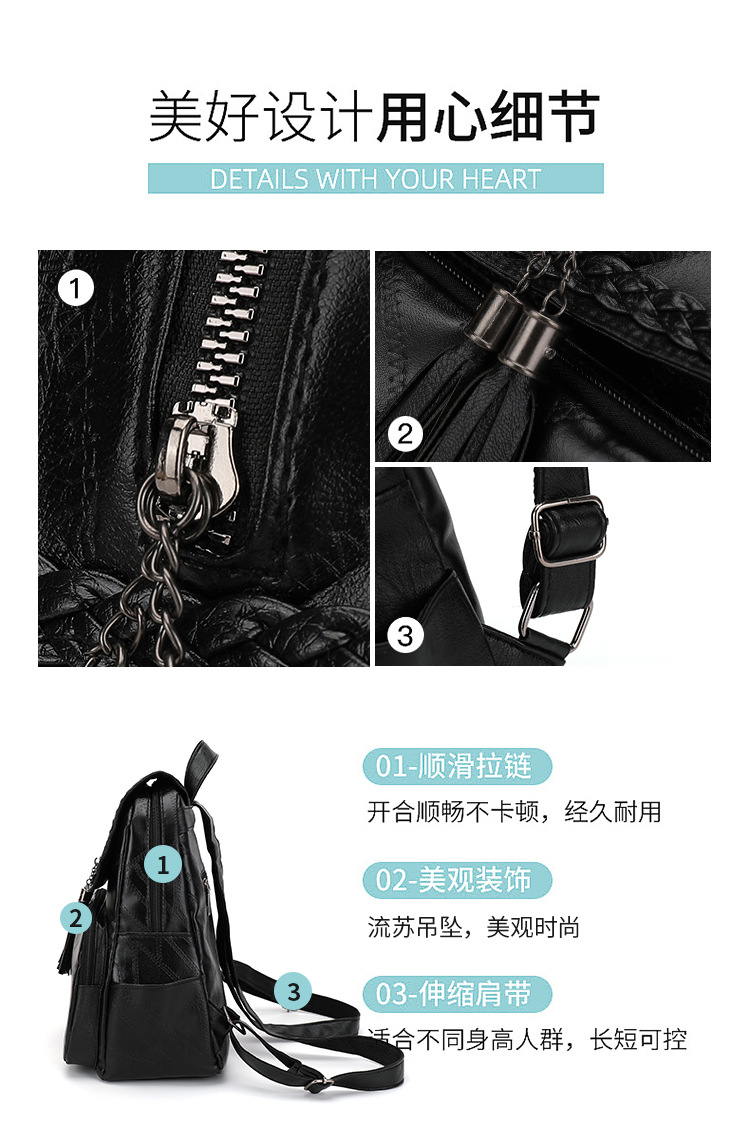 美好设计用心细节

DETAILS WITH YOUR HEART

1

2

3

1

2

3

01-顺滑拉链

开合顺畅不卡顿，经久耐用

02-美观装饰

流苏吊坠，美观时尚

03-伸缩肩带

适合不同身高人群，长短可控