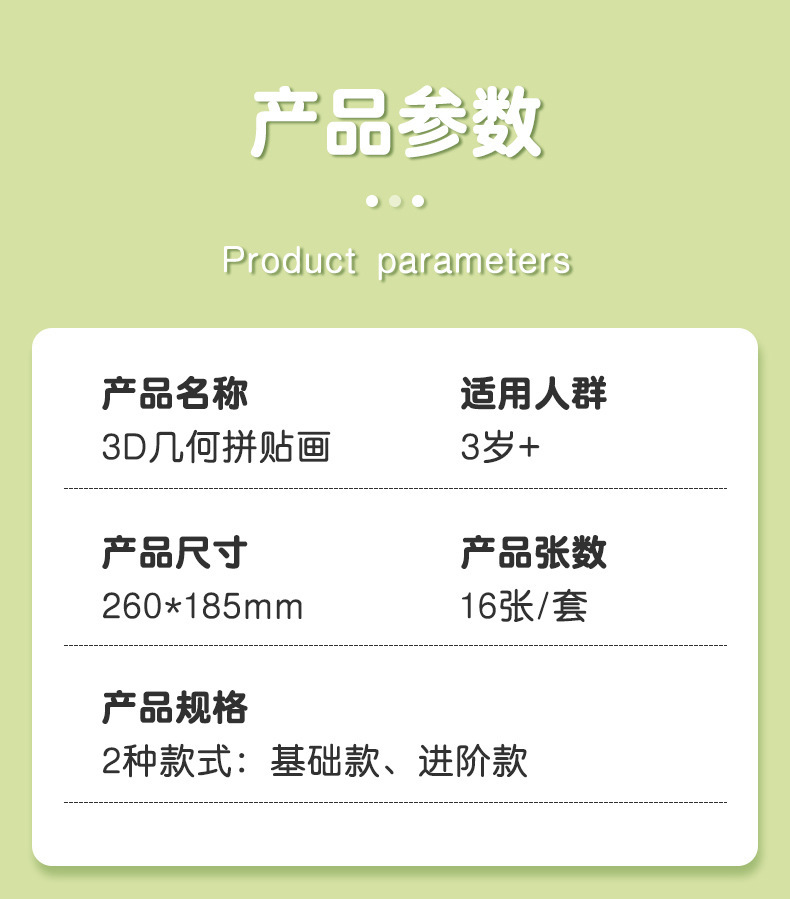 产品参数

Product parameters

产品名称
3D几何拼贴画

适用人群
3岁+

产品尺寸
260*185mm

产品张数
16张/套

产品规格
2种款式：基础款、进阶款