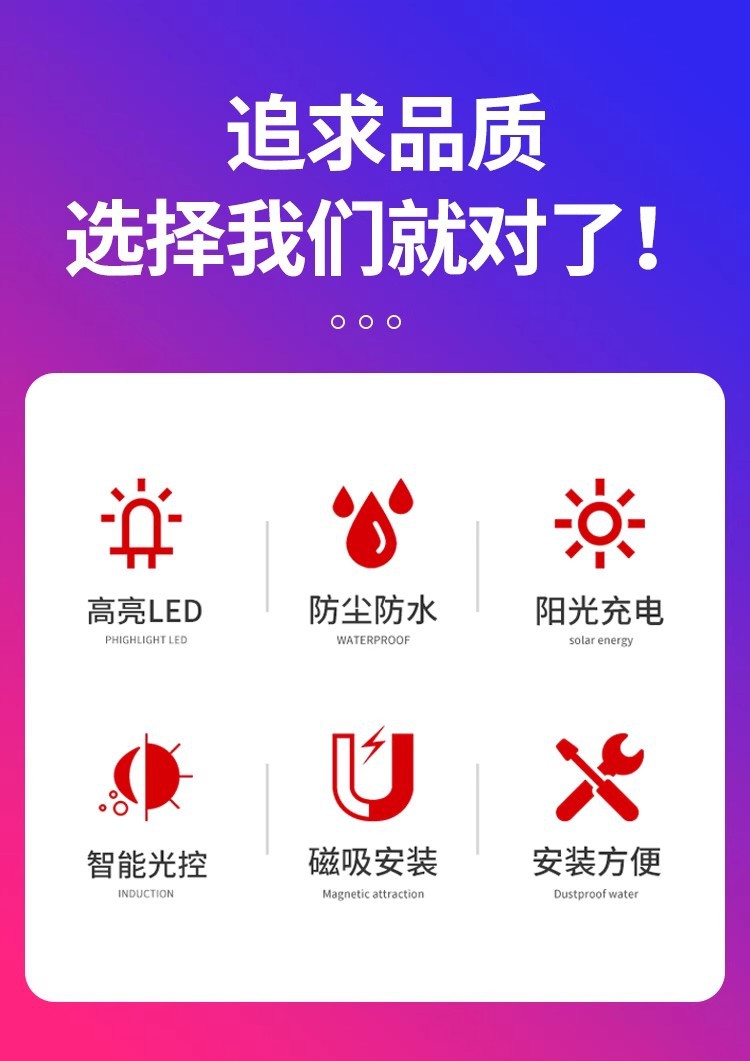 追求品质
选择我们就对了！

高亮LED
PHIGHLIGHT LED

防尘防水
WATERPROOF

阳光充电
solar energy

智能光控
INDUCTION

磁吸安装
Magnetic attraction

安装方便
Dustproof water