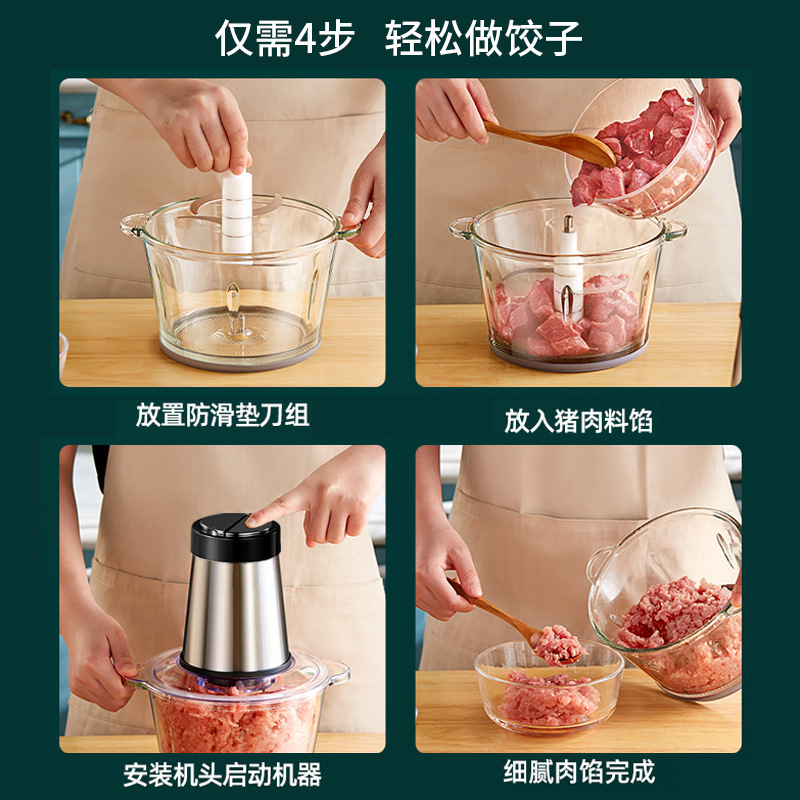 仅需4步　轻松做饺子

放置防滑垫刀组

放入猪肉料馅

安装机头启动机器

细腻肉馅完成