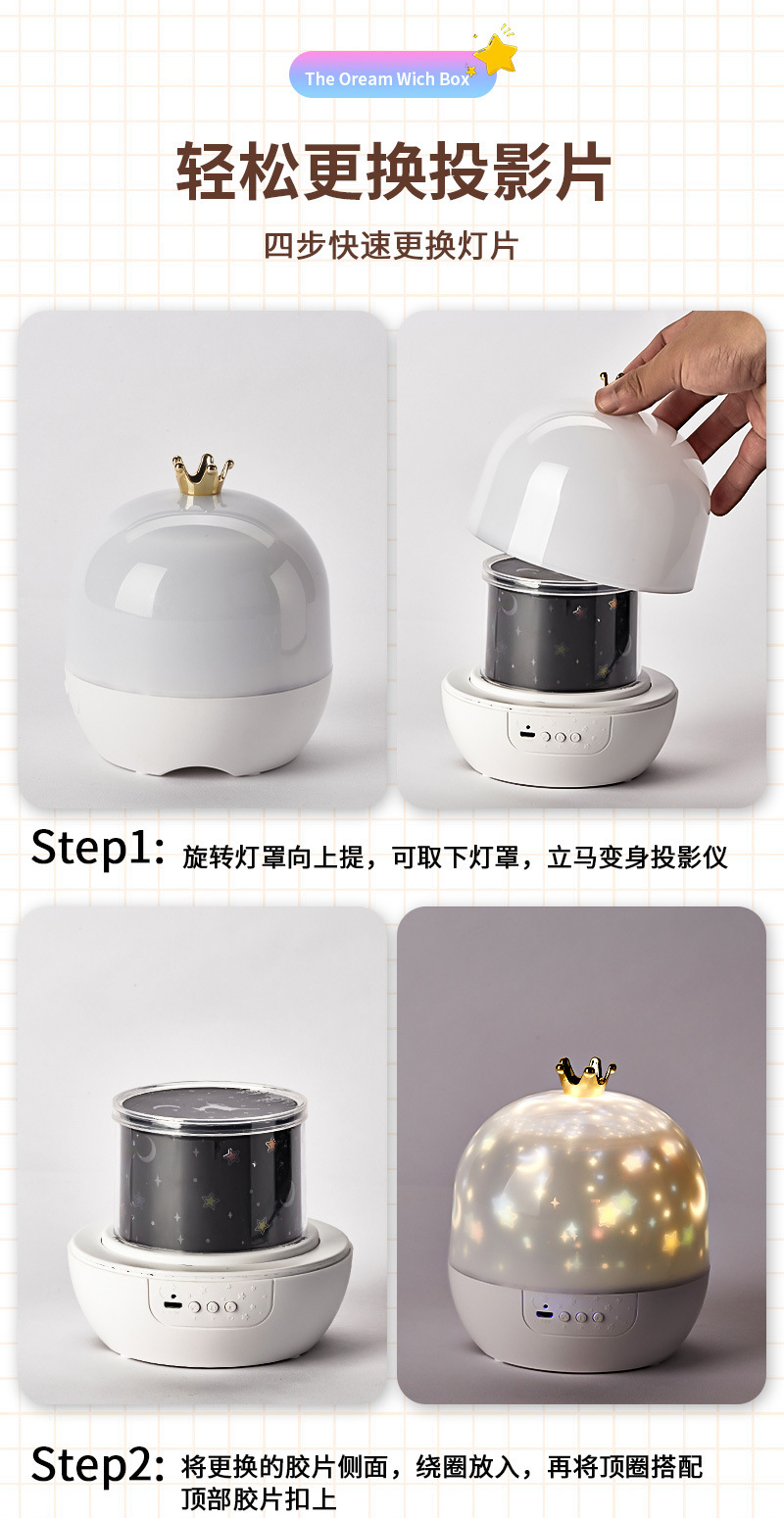 The Oream Wich Box

轻松更换投影片

四步快速更换灯片

Step1: 旋转灯罩向上提，可取下灯罩，立马变身投影仪

Step2: 将更换的胶片侧面，绕圈放入，再将顶圈搭配顶部胶片扣上