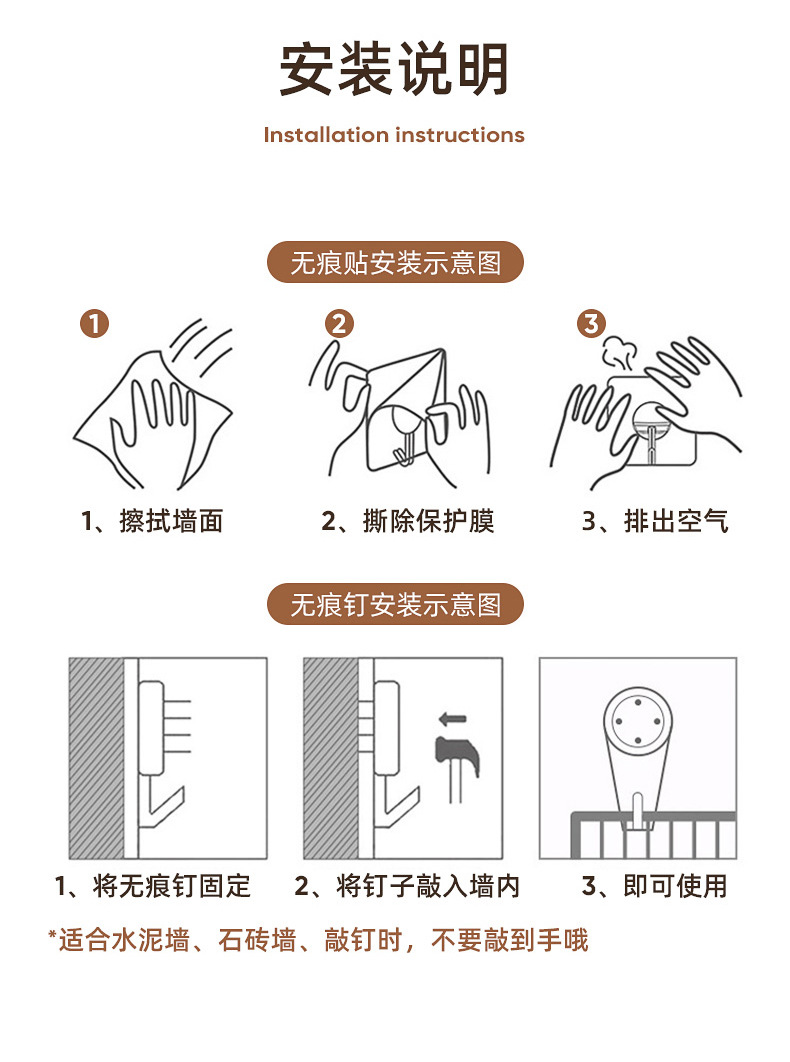 安装说明

Installation instructions

无痕贴安装示意图

1

2

3

1、擦拭墙面

2、撕除保护膜

3、排出空气

无痕钉安装示意图

1、将无痕钉固定

2、将钉子敲入墙内

3、即可使用

*适合水泥墙、石砖墙、敲钉时，不要敲到手哦