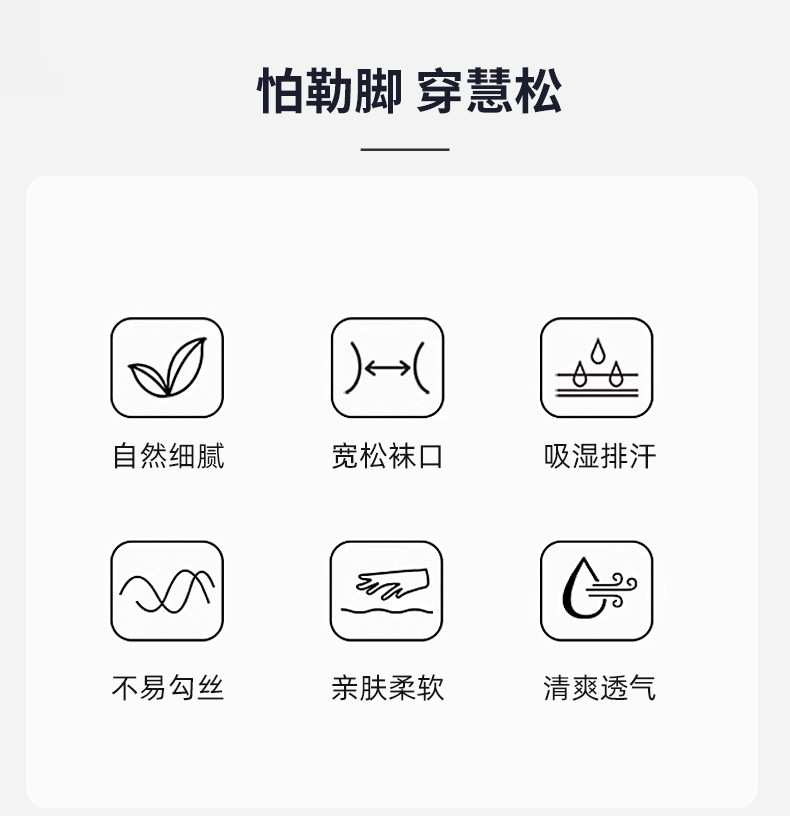 怕勒脚 穿慧松

自然细腻

宽松袜口

吸湿排汗

不易勾丝

亲肤柔软

清爽透气