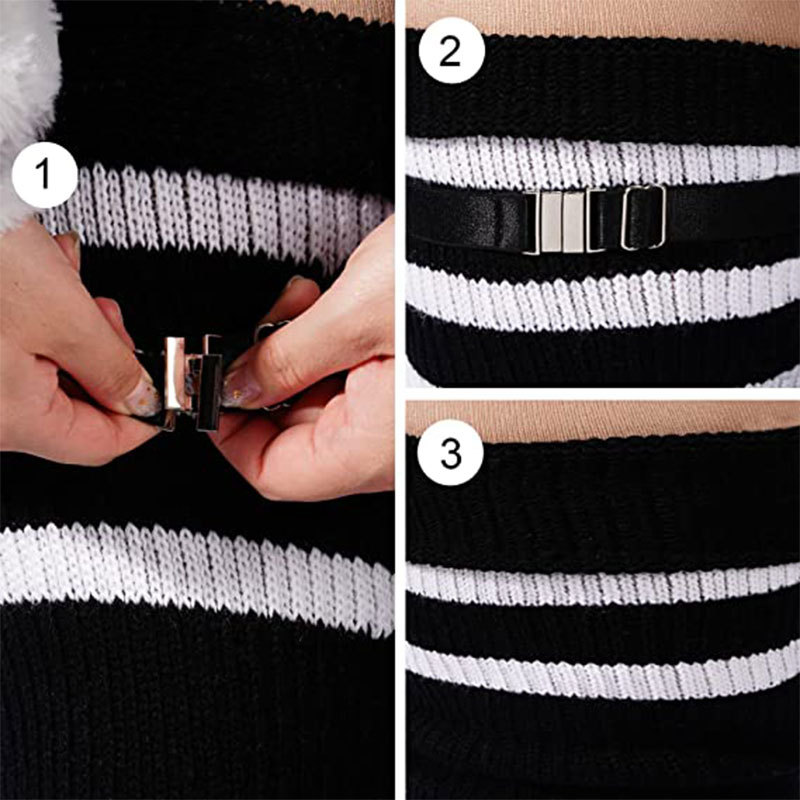 1

2

3