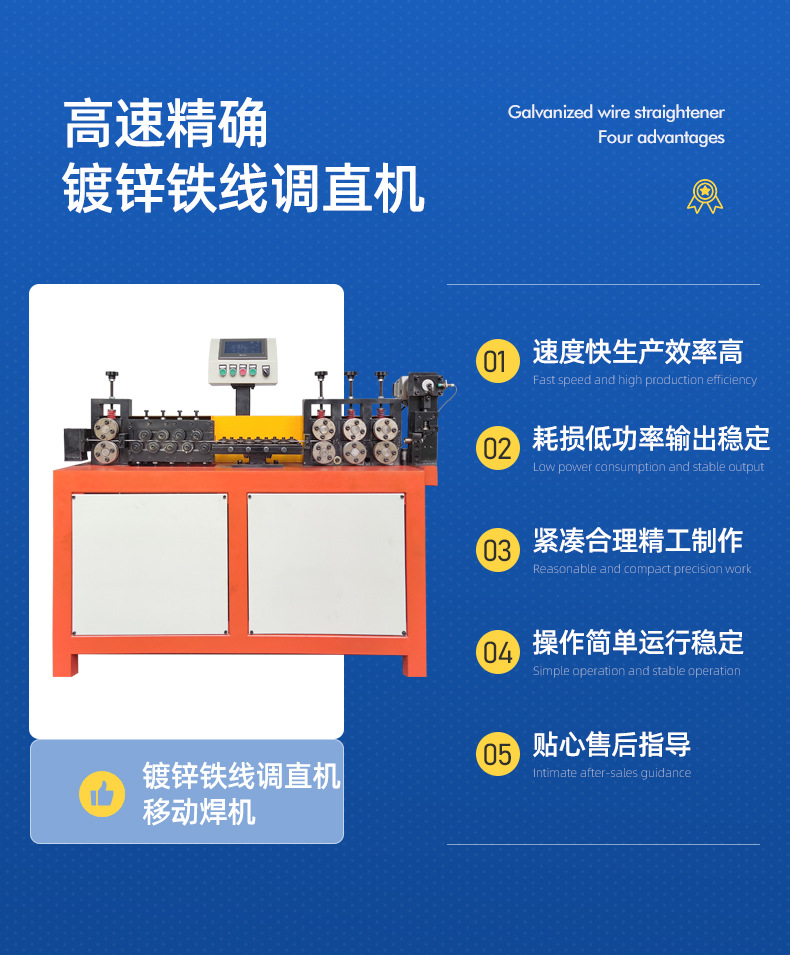 高速精确
镀锌铁线调直机

Galvanized wire straightener
Four advantages

01 速度快生产效率高
Fast speed and high production efficiency

02 耗损低功率输出稳定
Low power consumption and stable output

03 紧凑合理精工制作
Reasonable and compact precision work

04 操作简单运行稳定
Simple operation and stable operation

05 贴心售后指导
Intimate after-sales guidance

镀锌铁线调直机
移动焊机