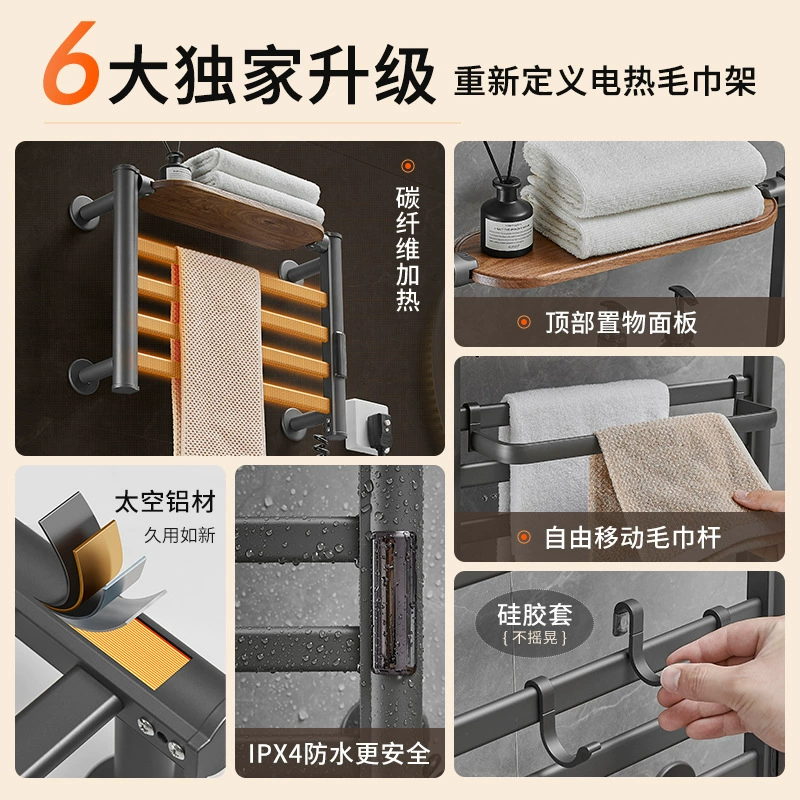 6大独家升级 重新定义电热毛巾架

碳纤维加热

顶部置物面板

自由移动毛巾杆

太空铝材
久用如新

IPX4防水更安全

硅胶套
{不摇晃}