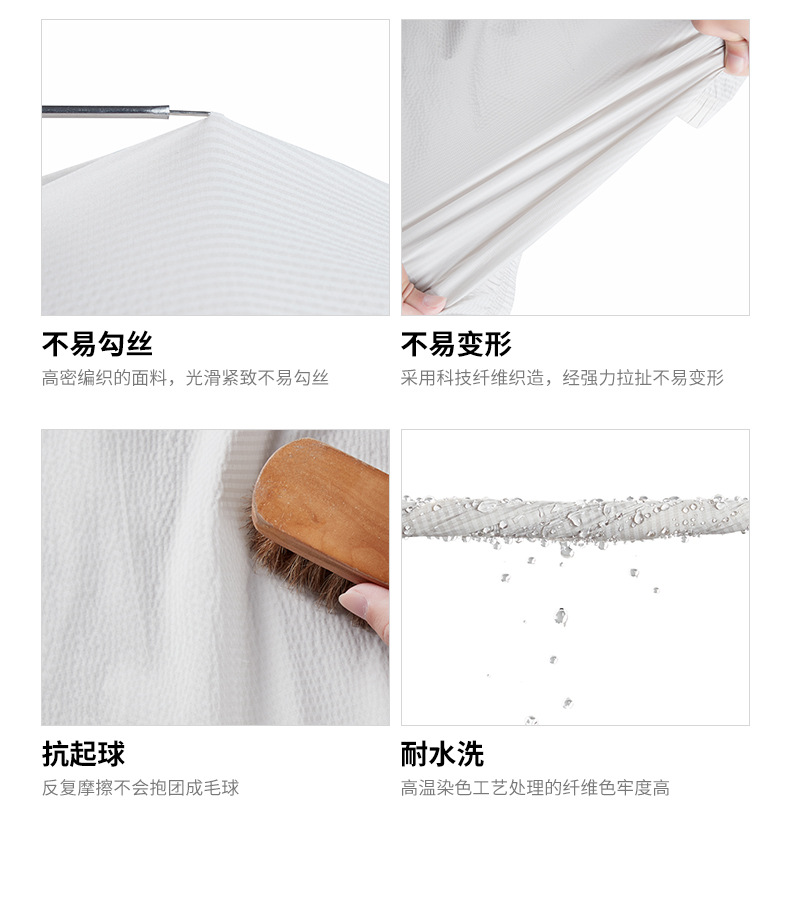 不易勾丝

高密编织的面料，光滑紧致不易勾丝

不易变形

采用科技纤维织造，经强力拉扯不易变形

抗起球

反复摩擦不会抱团成毛球

耐水洗

高温染色工艺处理的纤维色牢度高