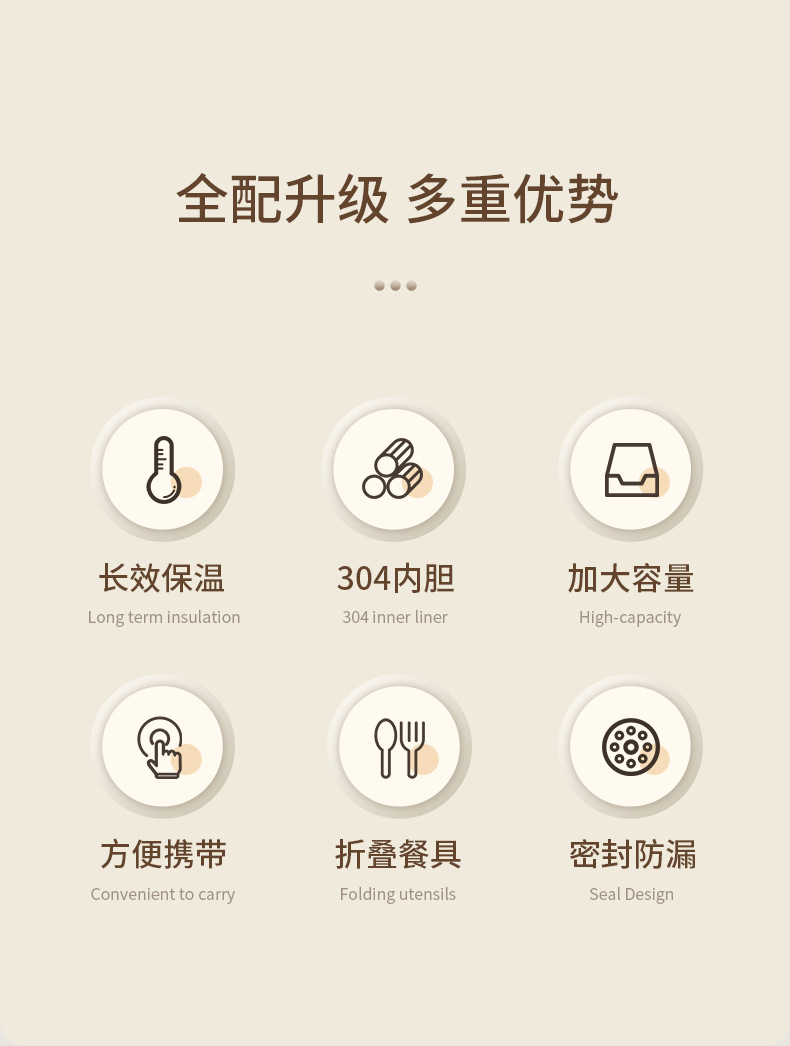 全配升级 多重优势

长效保温
Long term insulation

304内胆
304 inner liner

加大容量
High-capacity

方便携带
Convenient to carry

折叠餐具
Folding utensils

密封防漏
Seal Design