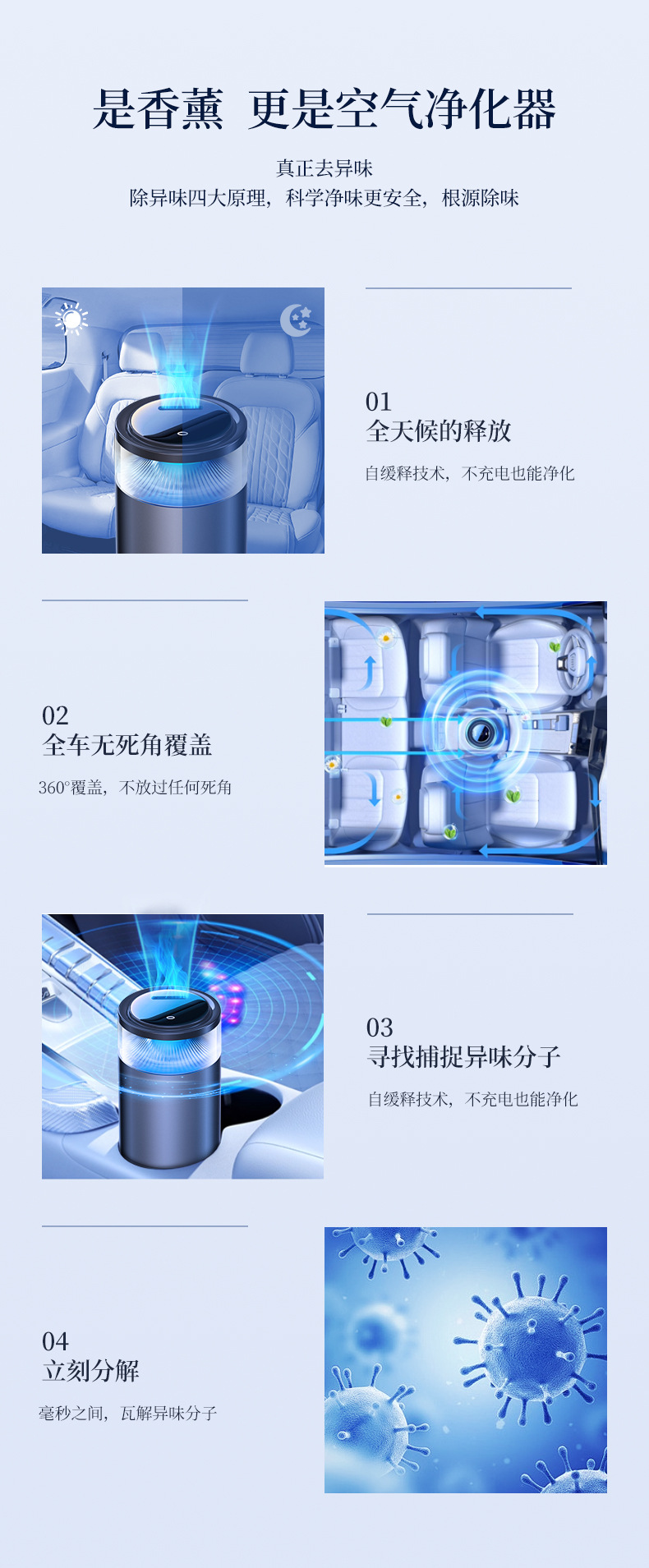 是香薰 更是空气净化器

真正去异味
除异味四大原理，科学净味更安全，根源除味

01
全天候的释放

自缓释技术，不充电也能净化

02
全车无死角覆盖

360°覆盖，不放过任何死角

03
寻找捕捉异味分子

自缓释技术，不充电也能净化

04
立刻分解

毫秒之间，瓦解异味分子