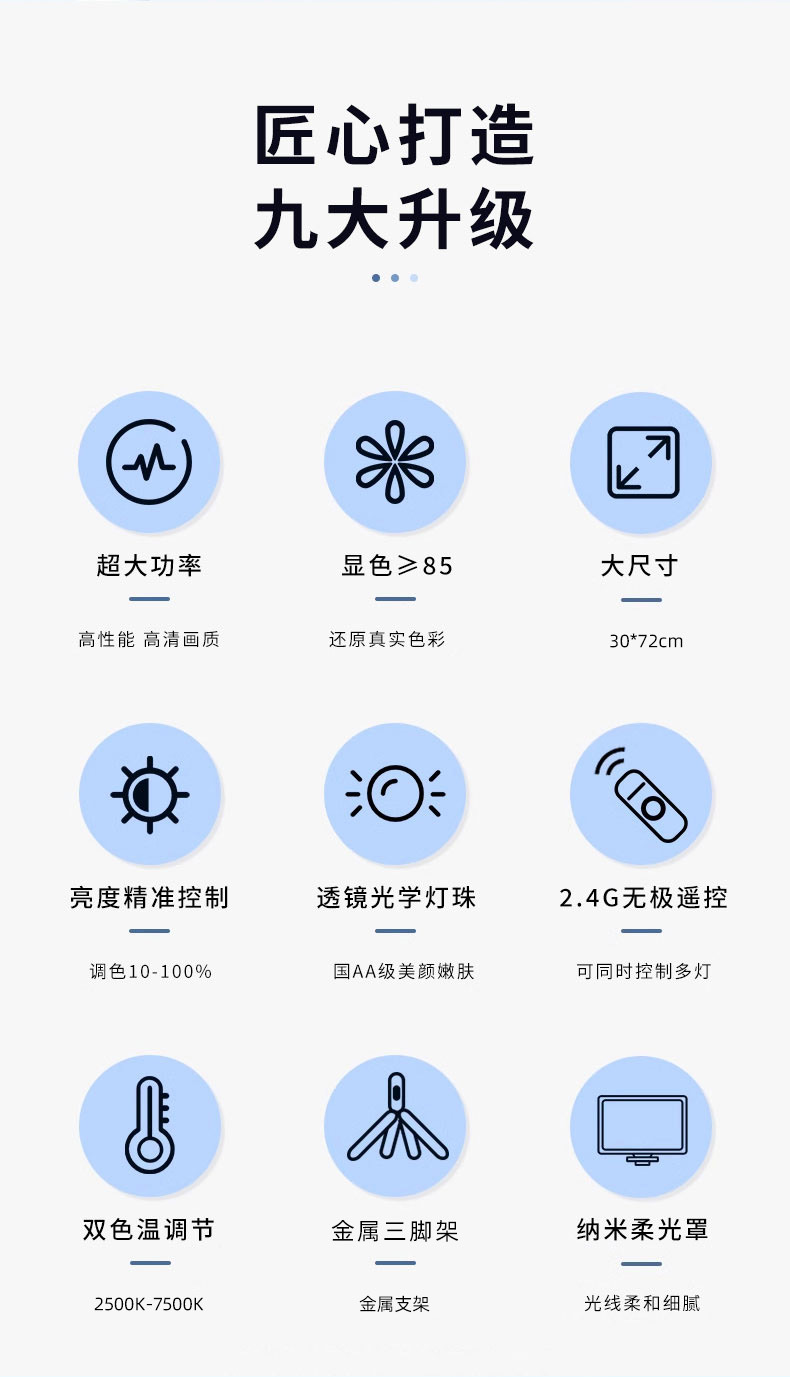 匠心打造
九大升级

超大功率

高性能 高清画质

显色≥85

还原真实色彩

大尺寸

30*72cm

亮度精准控制

调色10-100%

透镜光学灯珠

国AA级美颜嫩肤

2.4G无极遥控

可同时控制多灯

双色温调节

2500K-7500K

金属三脚架

金属支架

纳米柔光罩

光线柔和细腻