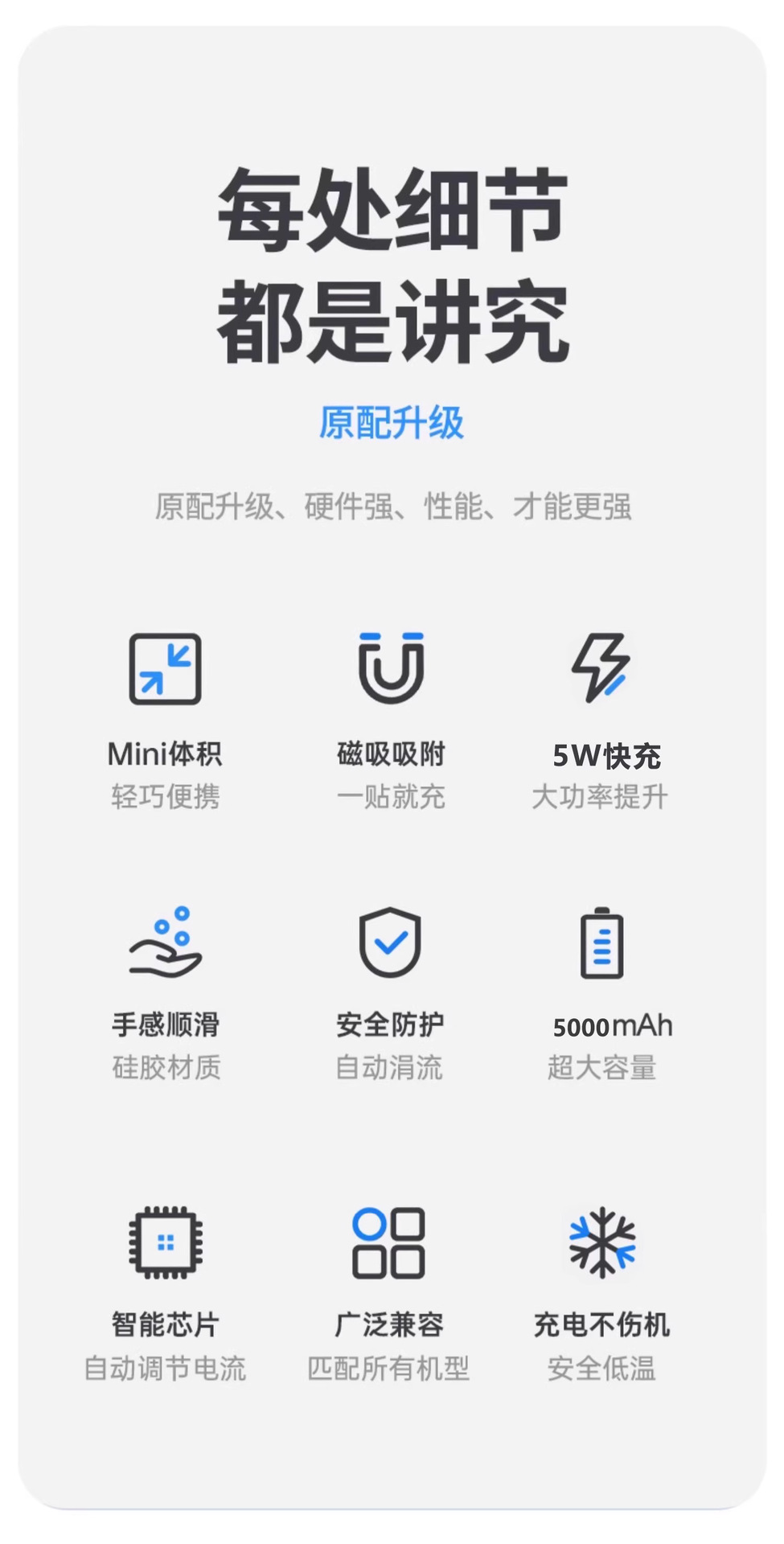 每处细节
都是讲究

原配升级

原配升级、硬件强、性能、才能更强

Mini体积
轻巧便携

磁吸吸附
一贴就充

5W快充
大功率提升

手感顺滑
硅胶材质

安全防护
自动涓流

5000mAh
超大容量

智能芯片
自动调节电流

广泛兼容
匹配所有机型

充电不伤机
安全低温