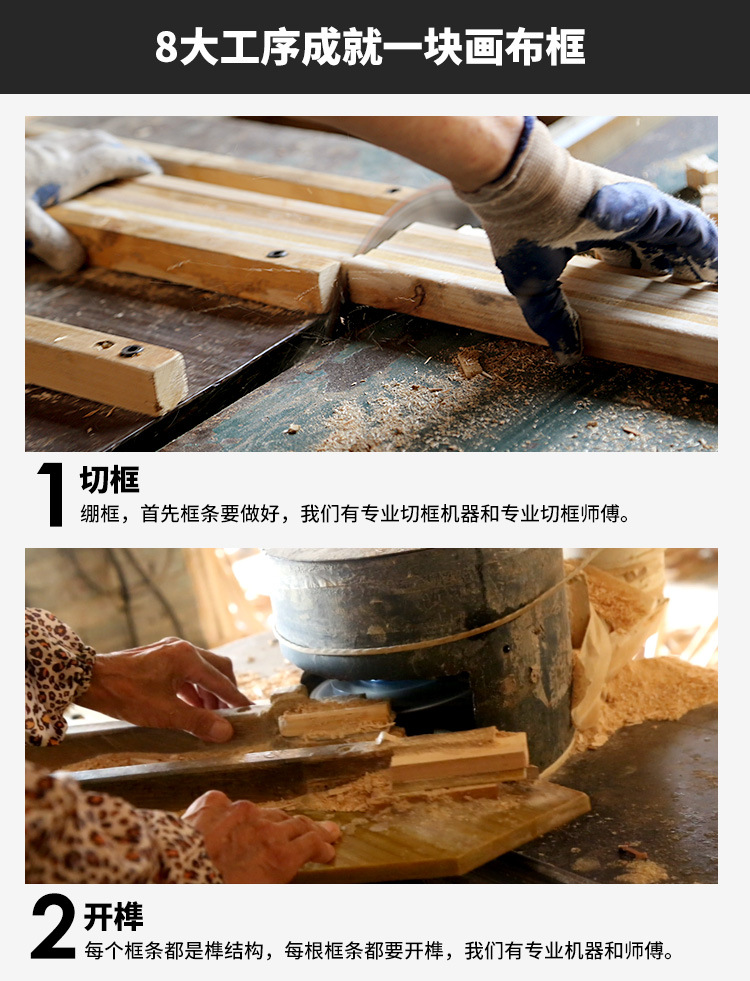 8大工序成就一块画布框

1 切框
绷框，首先框条要做好，我们有专业切框机器和专业切框师傅。

2 开榫
每个框条都是榫结构，每根框条都要开榫，我们有专业机器和师傅。