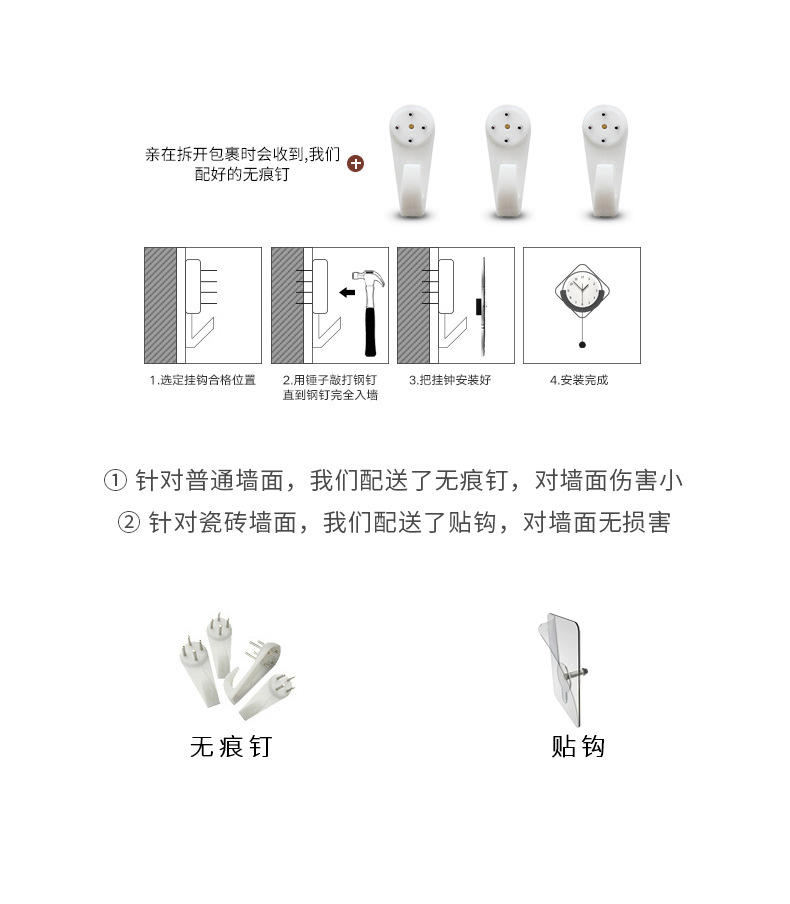 亲在拆开包裹时会收到,我们配好的无痕钉

1.选定挂钩合格位置

2.用锤子敲打钢钉直到钢钉完全入墙

3.把挂钟安装好

4.安装完成

① 针对普通墙面，我们配送了无痕钉，对墙面伤害小

② 针对瓷砖墙面，我们配送了贴钩，对墙面无损害

无痕钉

贴钩