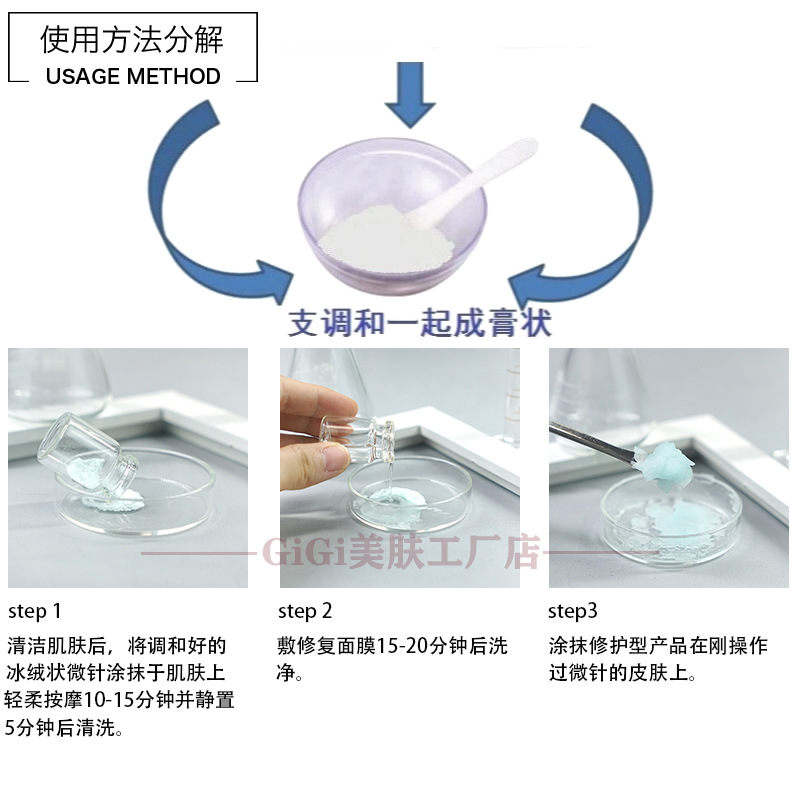 使用方法分解
USAGE METHOD

支调和一起成膏状

GiGi美肤工厂店

step 1
清洁肌肤后，将调和好的冰绒状微针涂抹于肌肤上轻柔按摩10-15分钟并静置5分钟后清洗。

step 2
敷修复面膜15-20分钟后洗净。

step3
涂抹修护型产品在刚操作过微针的皮肤上。