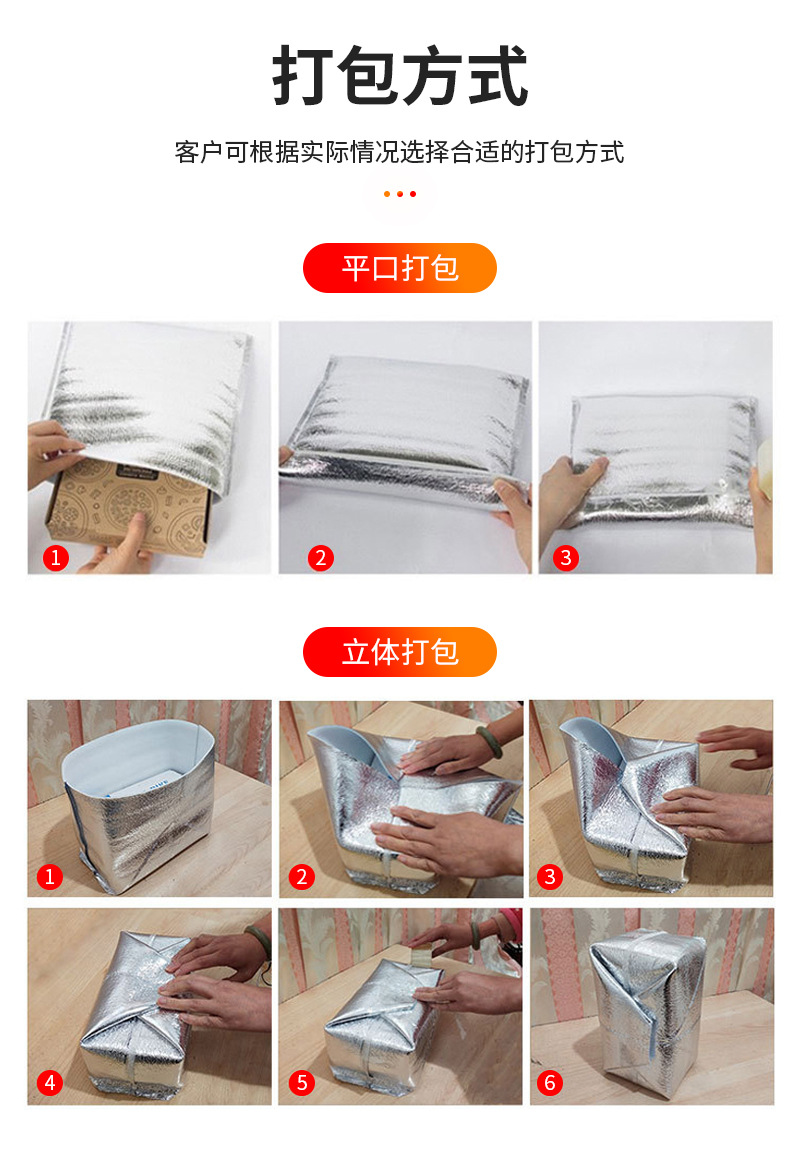 打包方式

客户可根据实际情况选择合适的打包方式

平口打包

1

2

3

立体打包

1

2

3

4

5

6