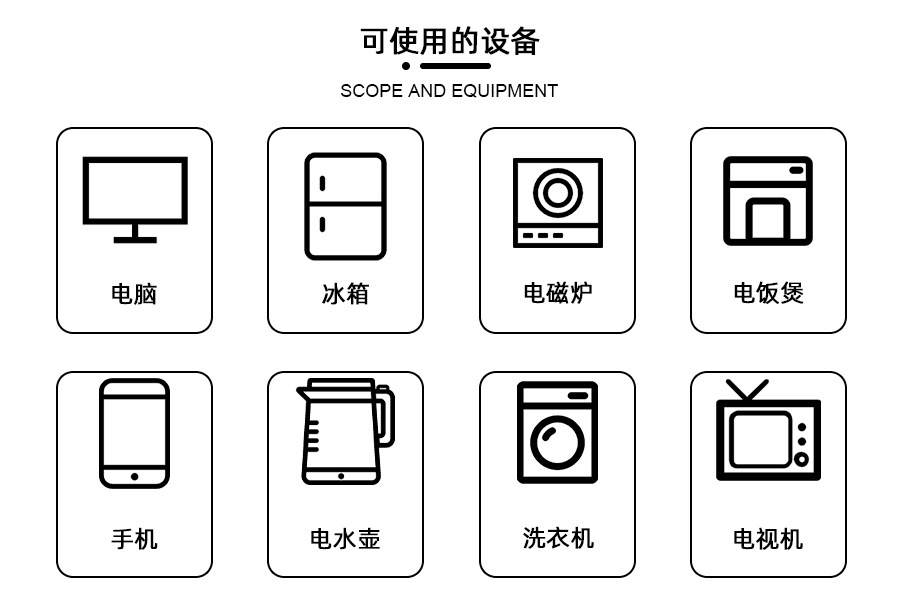 可使用的设备

SCOPE AND EQUIPMENT

电脑

冰箱

电磁炉

电饭煲

手机

电水壶

洗衣机

电视机