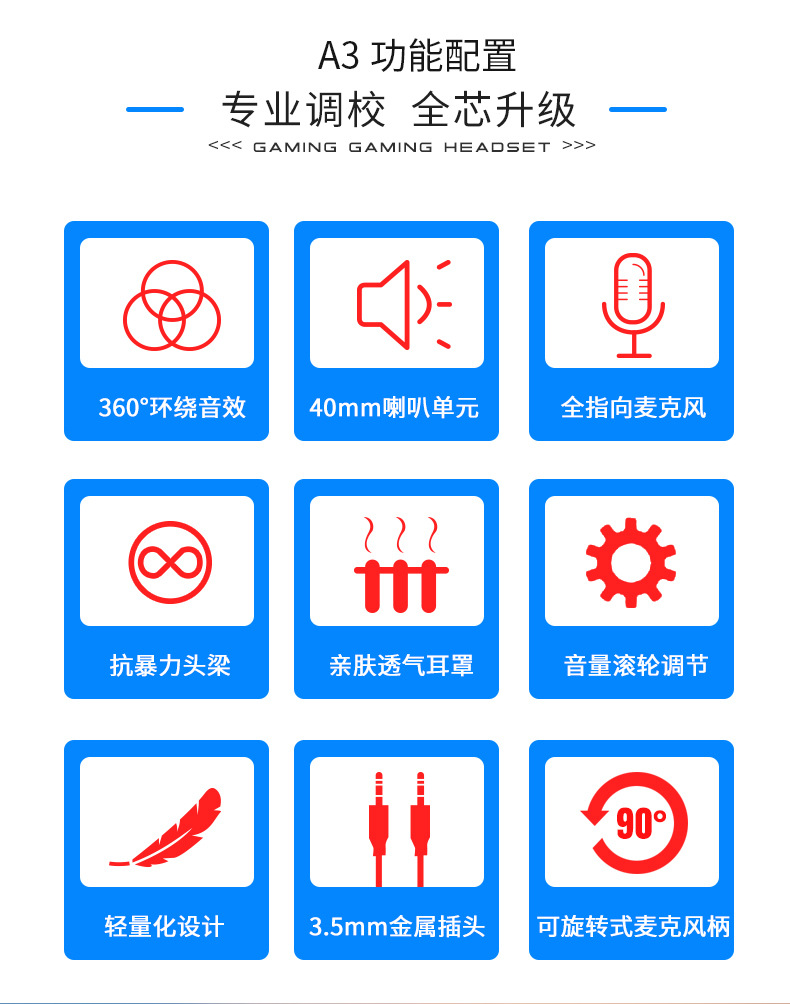 A3 功能配置

专业调校 全芯升级

<<< GAMING GAMING HEADSET >>>

360°环绕音效

40mm喇叭单元

全指向麦克风

抗暴力头梁

亲肤透气耳罩

音量滚轮调节

轻量化设计

3.5mm金属插头

90°

可旋转式麦克风柄