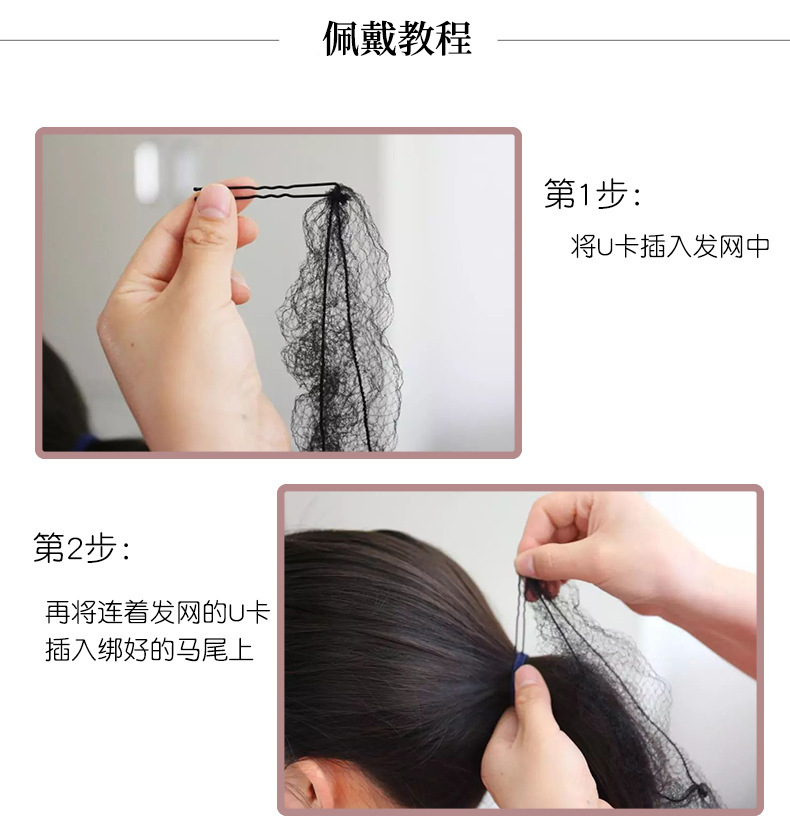 佩戴教程

第1步：

将U卡插入发网中

第2步：

再将连着发网的U卡插入绑好的马尾上