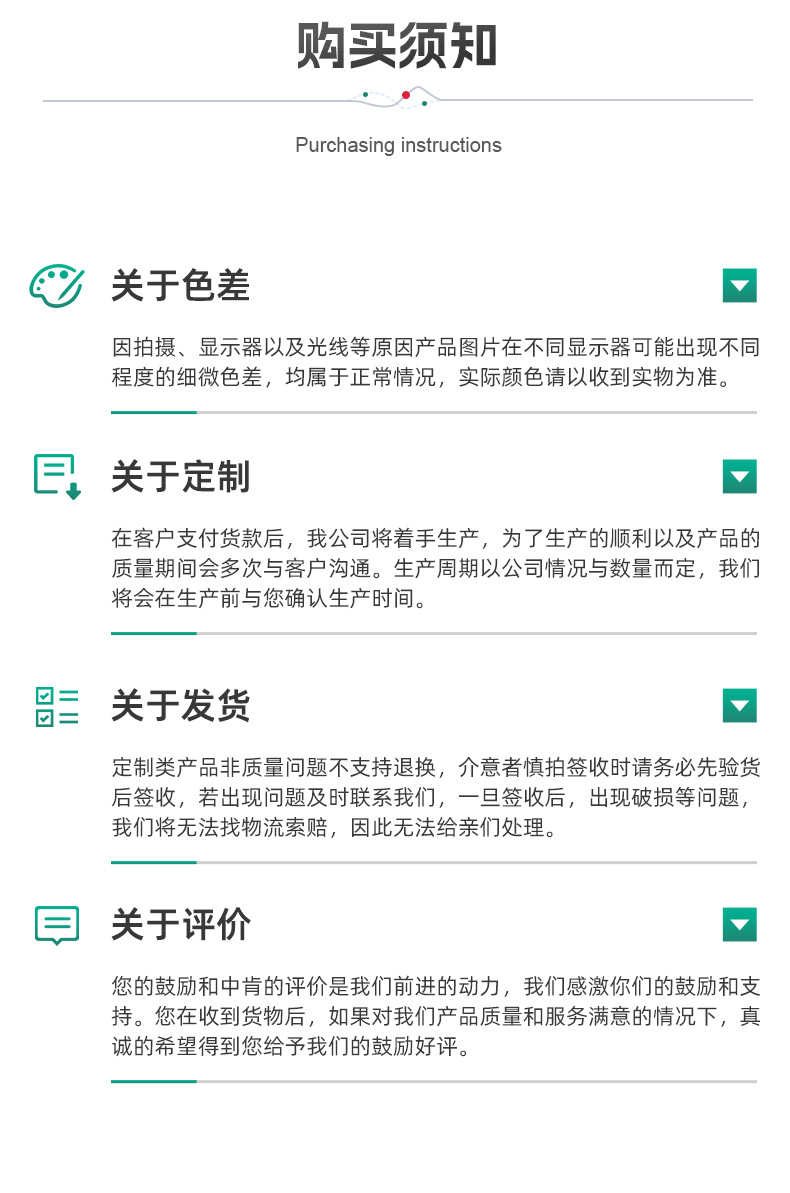 购买须知

Purchasing instructions

关于色差

因拍摄、显示器以及光线等原因产品图片在不同显示器可能出现不同程度的细微色差，均属于正常情况，实际颜色请以收到实物为准。

关于定制

在客户支付货款后，我公司将着手生产，为了生产的顺利以及产品的质量期间会多次与客户沟通。生产周期以公司情况与数量而定，我们将会在生产前与您确认生产时间。

关于发货

定制类产品非质量问题不支持退换，介意者慎拍签收时请务必先验货后签收，若出现问题及时联系我们，一旦签收后，出现破损等问题，我们将无法找物流索赔，因此无法给亲们处理。

关于评价

您的鼓励和中肯的评价是我们前进的动力，我们感激你们的鼓励和支持。您在收到货物后，如果对我们产品质量和服务满意的情况下，真诚的希望得到您给予我们的鼓励好评。