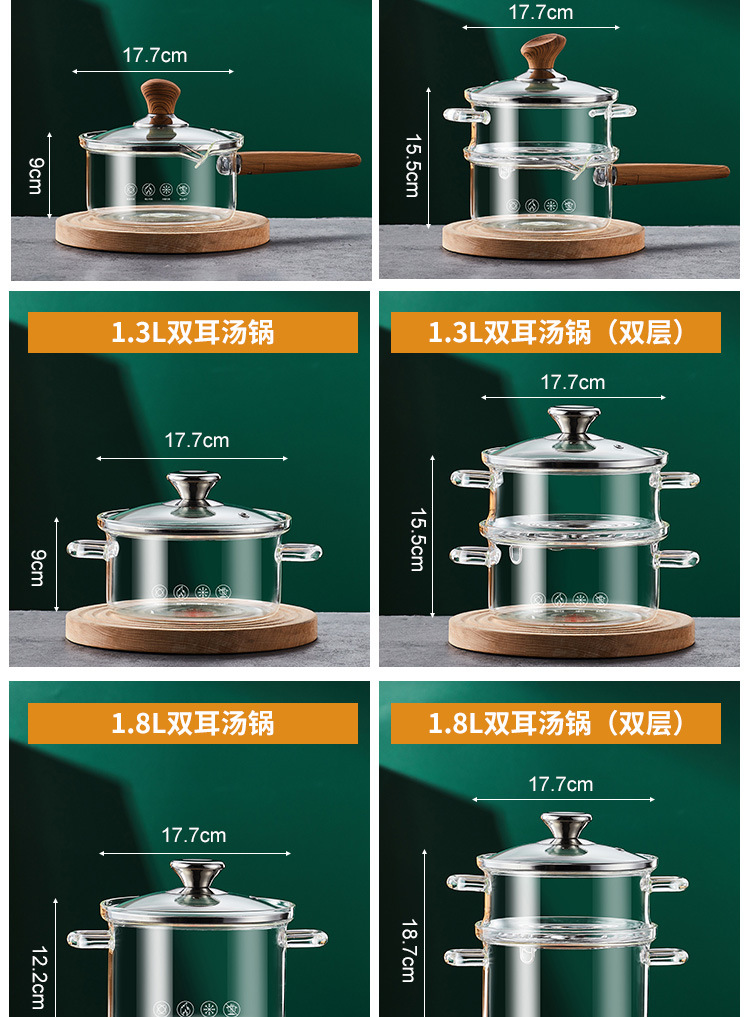 17.7cm
9cm

17.7cm
15.5cm

1.3L双耳汤锅
17.7cm
9cm

1.3L双耳汤锅（双层）
17.7cm
15.5cm

1.8L双耳汤锅
17.7cm
12.2cm

1.8L双耳汤锅（双层）
17.7cm
18.7cm