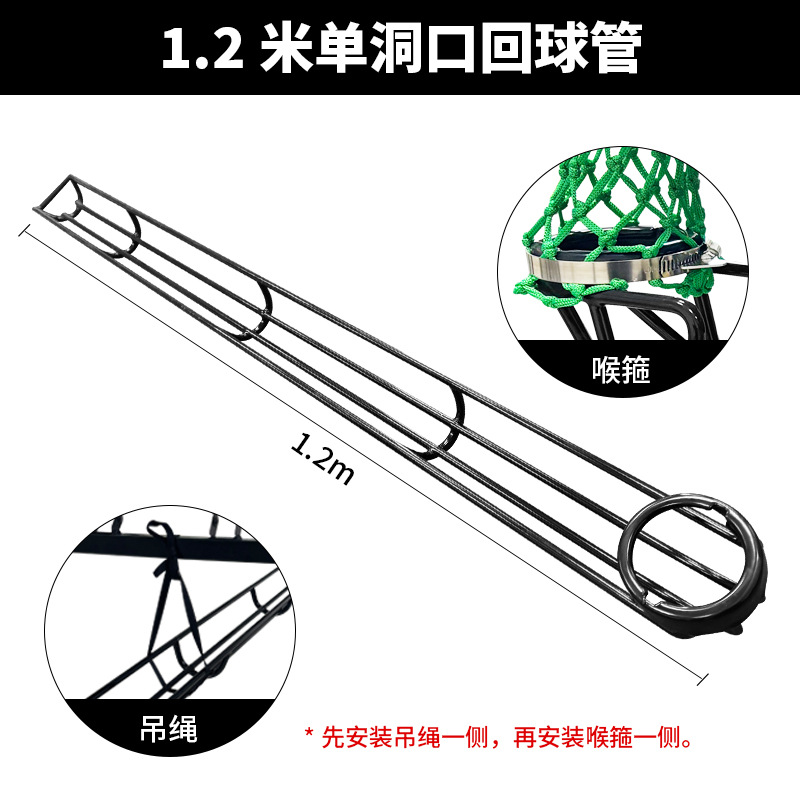 1.2 米单洞口回球管

喉箍

1.2m

吊绳

* 先安装吊绳一侧，再安装喉箍一侧。