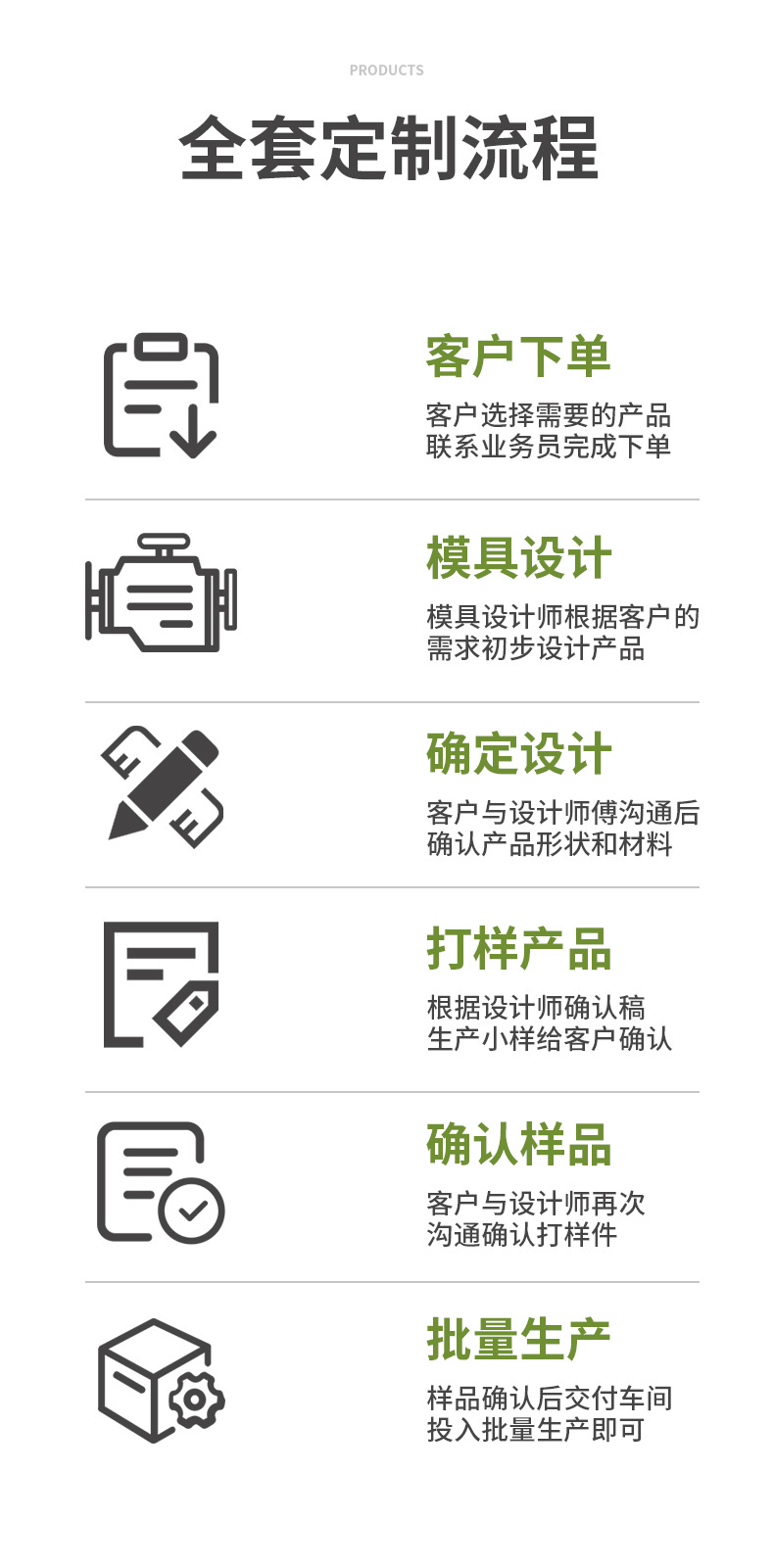 PRODUCTS

全套定制流程

客户下单

客户选择需要的产品
联系业务员完成下单

模具设计

模具设计师根据客户的
需求初步设计产品

确定设计

客户与设计师傅沟通后
确认产品形状和材料

打样产品

根据设计师确认稿
生产小样给客户确认

确认样品

客户与设计师再次
沟通确认打样件

批量生产

样品确认后交付车间
投入批量生产即可