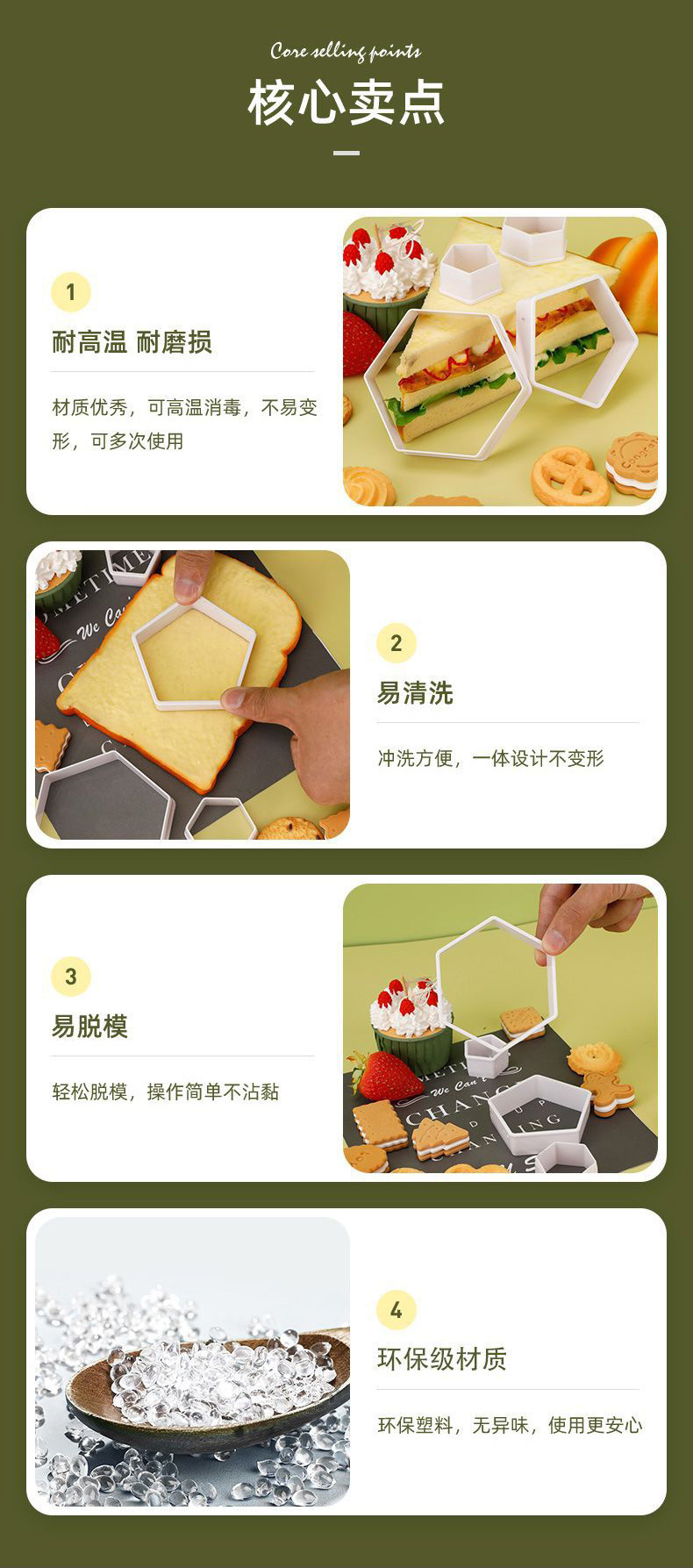 Core selling points
核心卖点

1
耐高温 耐磨损
材质优秀，可高温消毒，不易变形，可多次使用

2
易清洗
冲洗方便，一体设计不变形

3
易脱模
轻松脱模，操作简单不沾黏

4
环保级材质
环保塑料，无异味，使用更安心