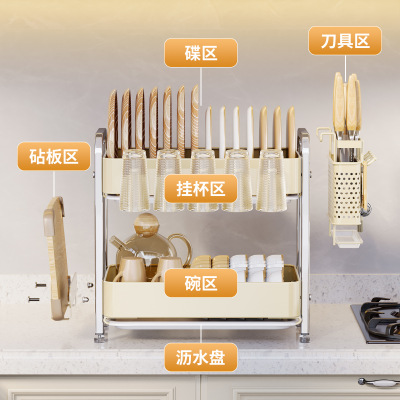 碟区

刀具区

砧板区

挂杯区

碗区

沥水盘