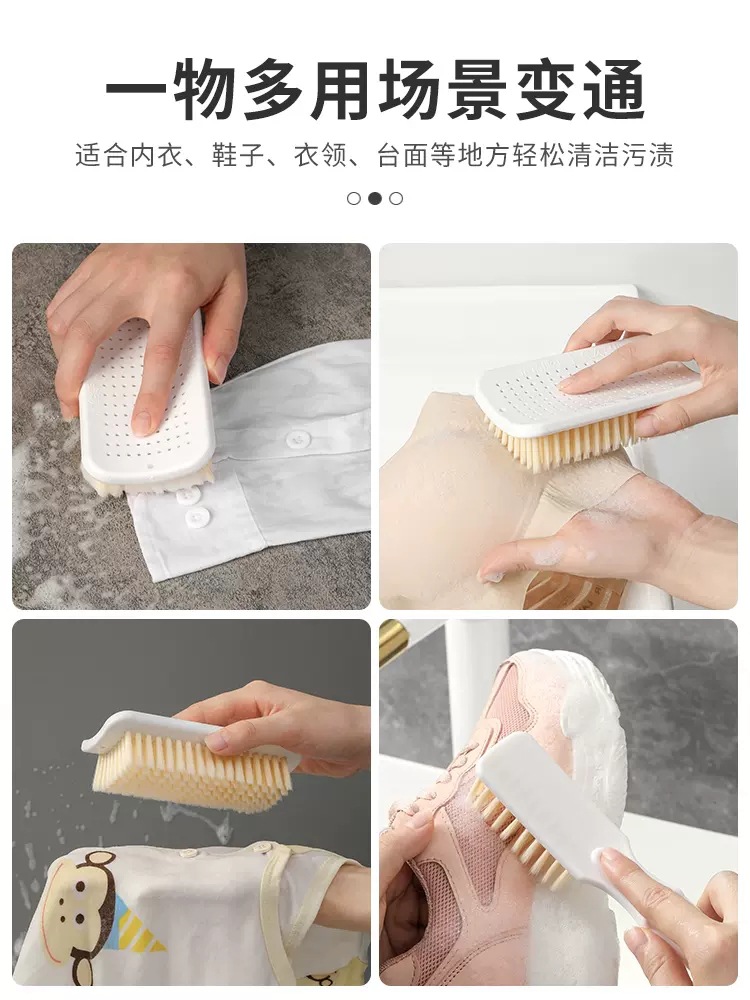 一物多用场景变通

适合内衣、鞋子、衣领、台面等地方轻松清洁污渍