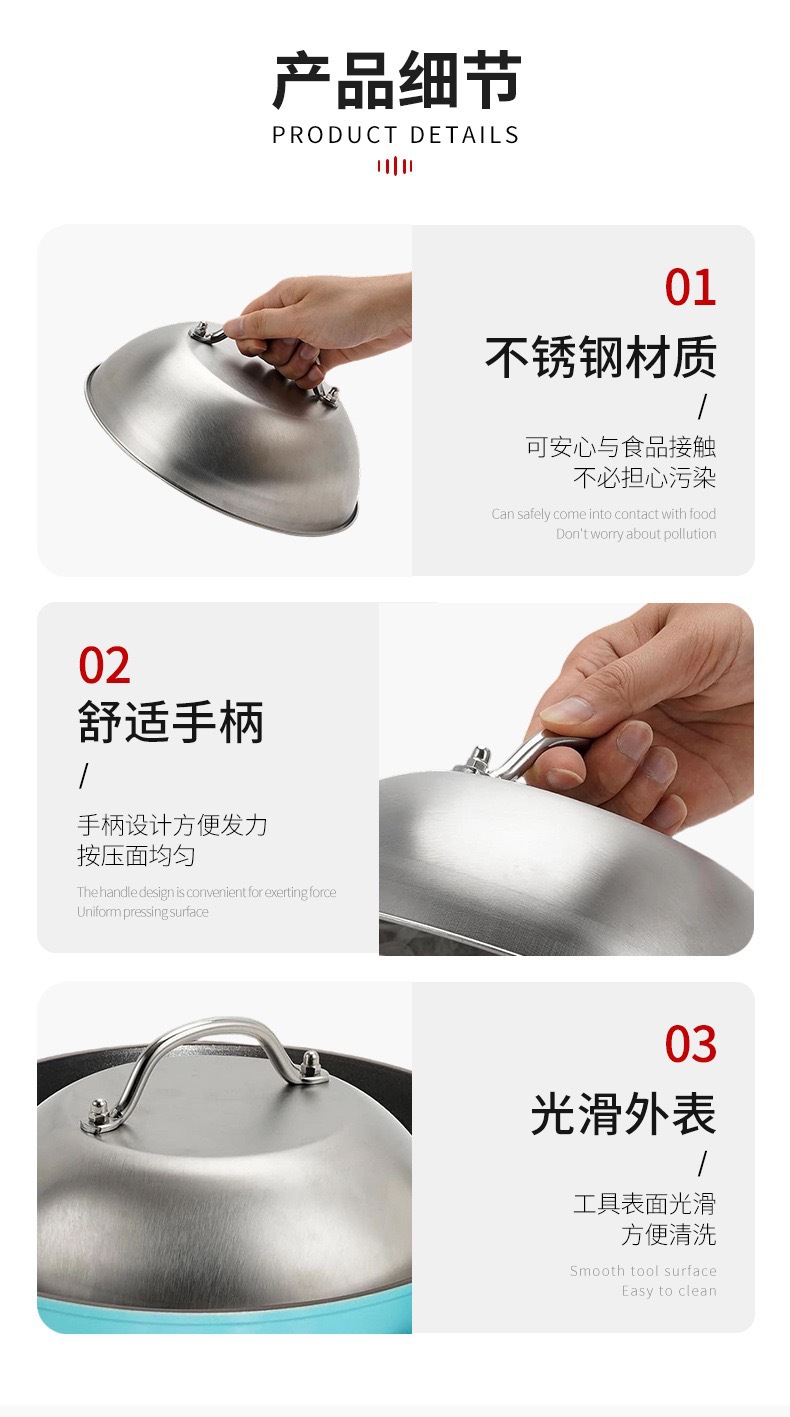 产品细节
PRODUCT DETAILS

01
不锈钢材质
/
可安心与食品接触
不必担心污染
Can safely come into contact with food
Don't worry about pollution

02
舒适手柄
/
手柄设计方便发力
按压面均匀
The handle design is convenient for exerting force
Uniform pressing surface

03
光滑外表
/
工具表面光滑
方便清洗
Smooth tool surface
Easy to clean