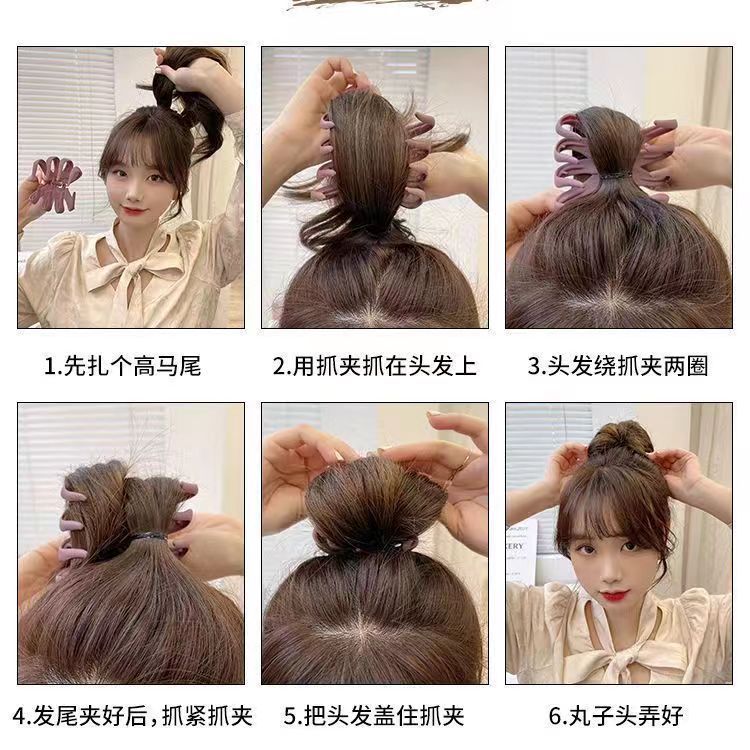 1.先扎个高马尾

2.用抓夹抓在头发上

3.头发绕抓夹两圈

4.发尾夹好后，抓紧抓夹

5.把头发盖住抓夹

6.丸子头弄好