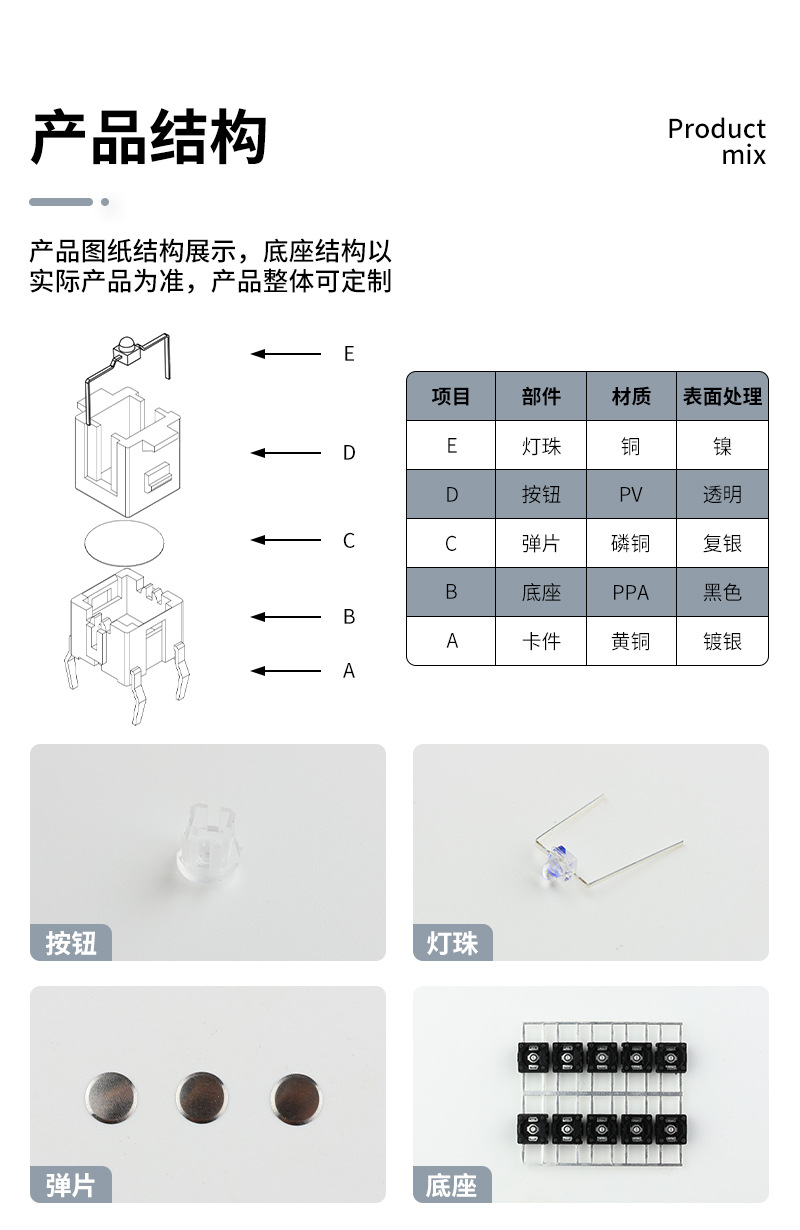 产品结构

Product mix

产品图纸结构展示，底座结构以实际产品为准，产品整体可定制

E

D

C

B

A

| 项目 | 部件 | 材质 | 表面处理 |
|---|---|---|---|
| E | 灯珠 | 铜 | 镍 |
| D | 按钮 | PV | 透明 |
| C | 弹片 | 磷铜 | 复银 |
| B | 底座 | PPA | 黑色 |
| A | 卡件 | 黄铜 | 镀银 |

按钮

灯珠

弹片

底座