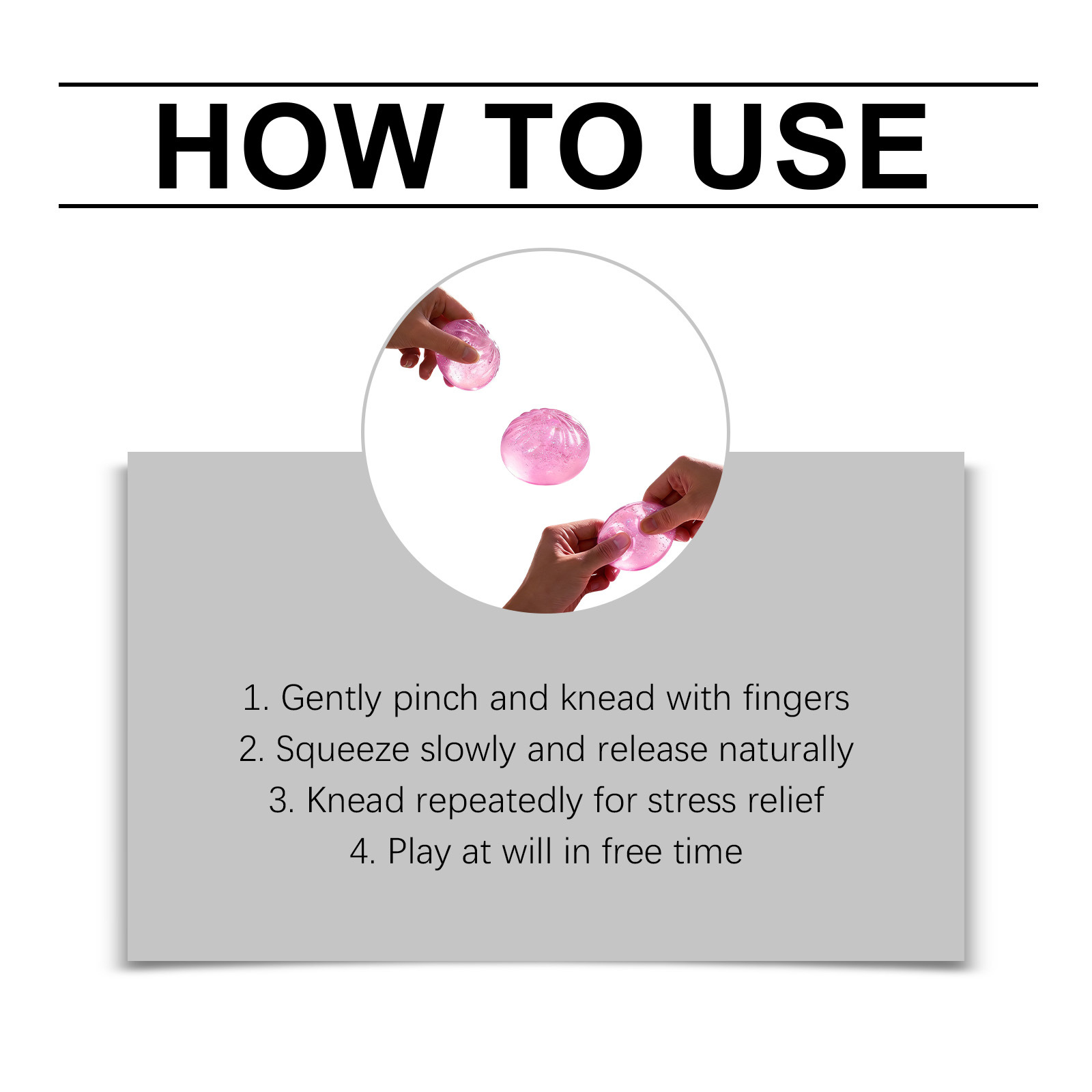 HOW TO USE

1. Gently pinch and knead with fingers
2. Squeeze slowly and release naturally
3. Knead repeatedly for stress relief
4. Play at will in free time