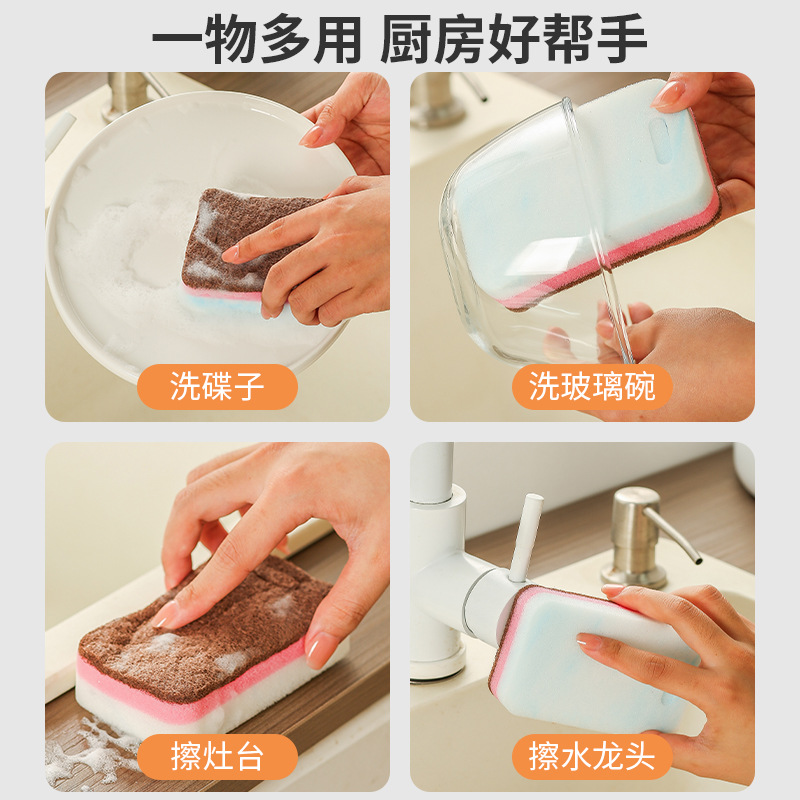 一物多用 厨房好帮手

洗碟子

洗玻璃碗

擦灶台

擦水龙头