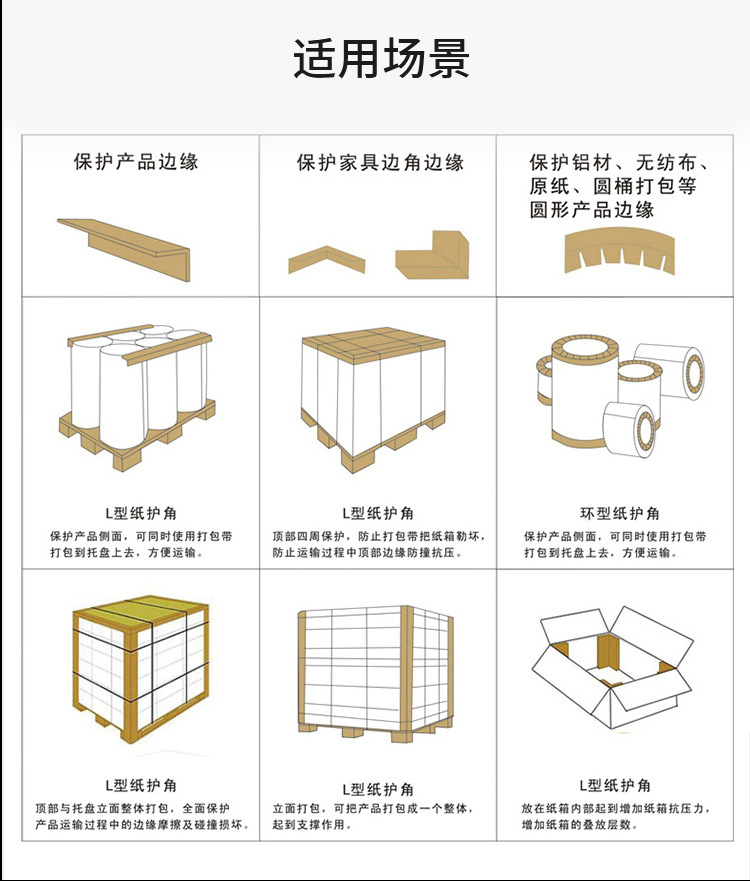 适用场景

保护产品边缘

保护家具边角边缘

保护铝材、无纺布、原纸、圆桶打包等圆形产品边缘

L型纸护角
保护产品侧面，可同时使用打包带打包到托盘上去，方便运输。

L型纸护角
顶部四周保护，防止打包带把纸箱勒坏，防止运输过程中顶部边缘防撞抗压。

环型纸护角
保护产品侧面，可同时使用打包带打包到托盘上去，方便运输。

L型纸护角
顶部与托盘立面整体打包，全面保护产品运输过程中的边缘摩擦及碰撞损坏。

L型纸护角
立面打包，可把产品打包成一个整体，起到支撑作用。

L型纸护角
放在纸箱内部起到增加纸箱抗压力，增加纸箱的叠放层数。