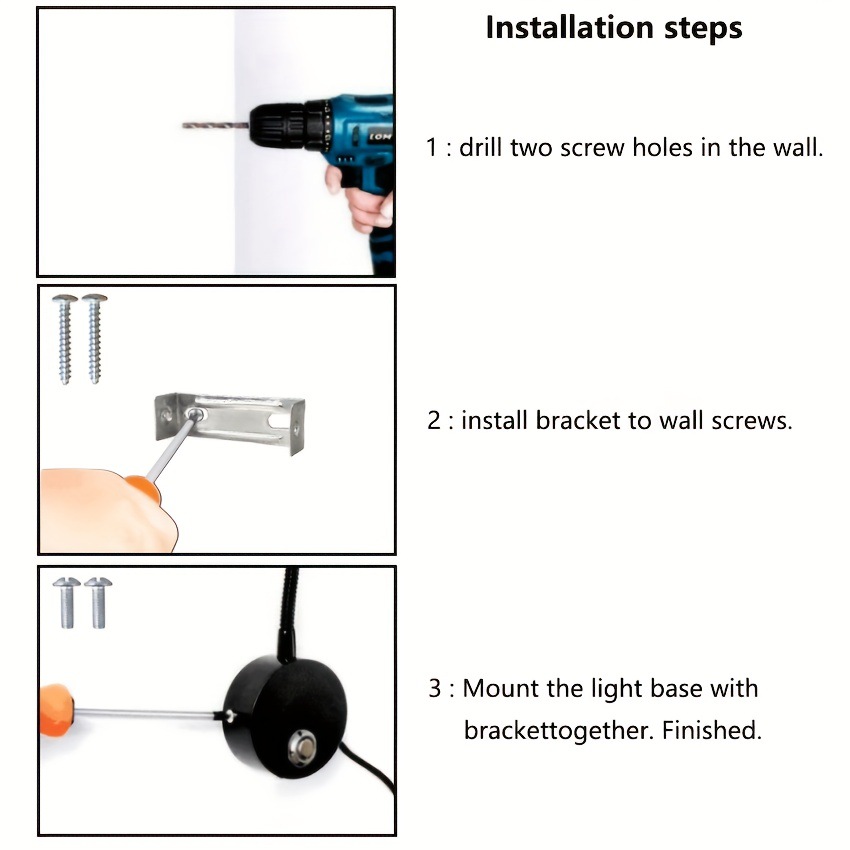 Installation steps

LOM

1 : drill two screw holes in the wall.

2 : install bracket to wall screws.

3 : Mount the light base with brackettogether. Finished.