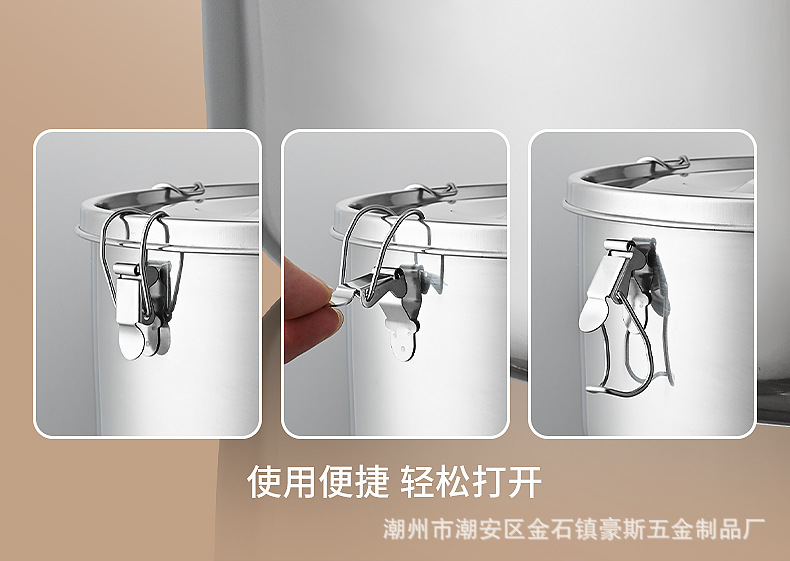 使用便捷 轻松打开

潮州市潮安区金石镇豪斯五金制品厂