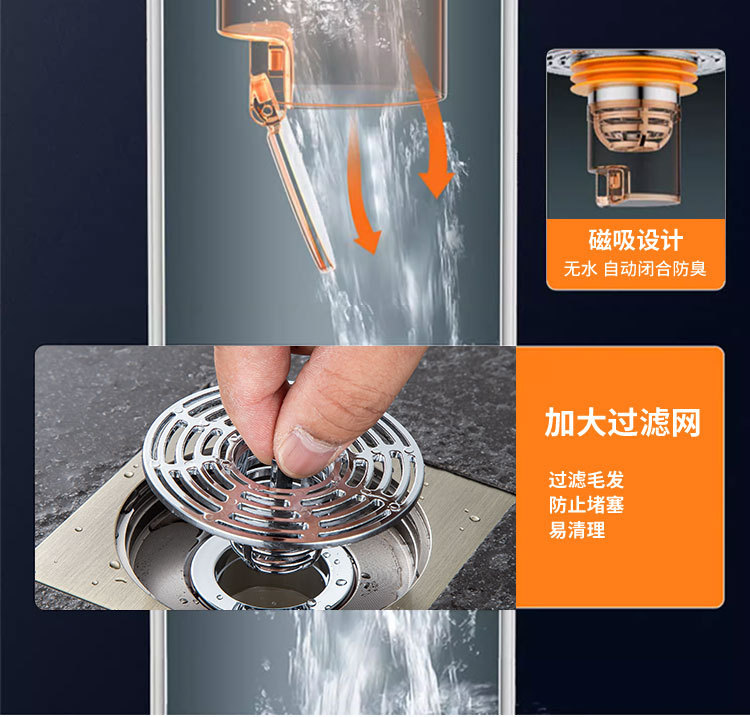 磁吸设计
无水 自动闭合防臭

加大过滤网

过滤毛发
防止堵塞
易清理