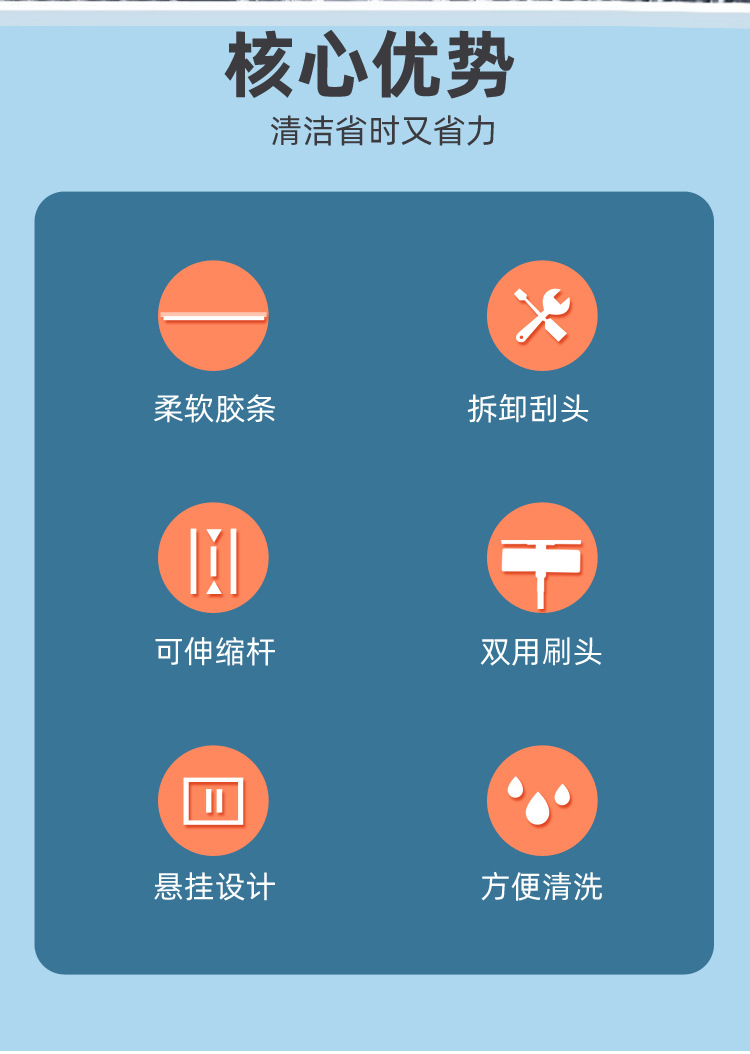 核心优势
清洁省时又省力

柔软胶条

拆卸刮头

可伸缩杆

双用刷头

悬挂设计

方便清洗