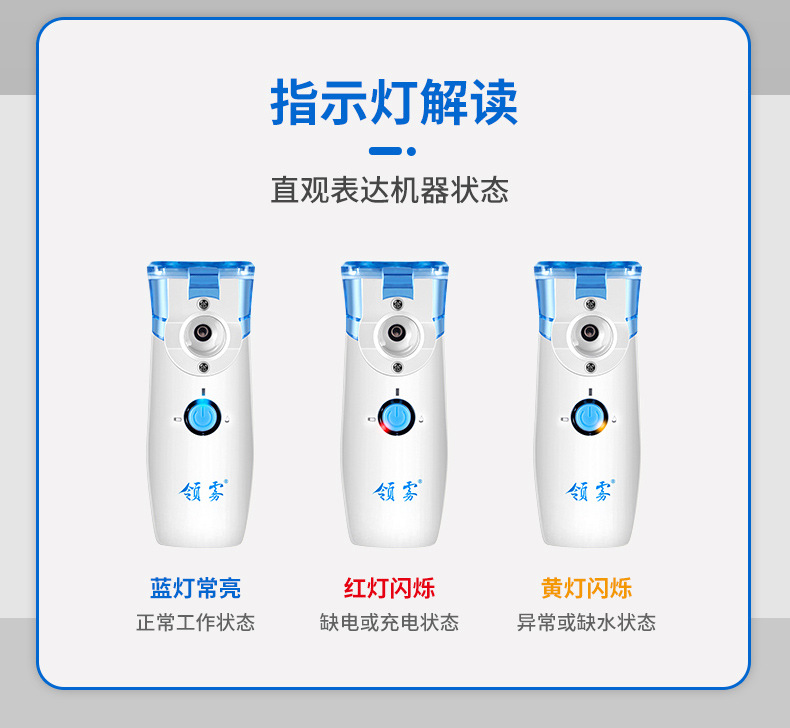 指示灯解读

直观表达机器状态

领雾

领雾

领雾

蓝灯常亮
正常工作状态

红灯闪烁
缺电或充电状态

黄灯闪烁
异常或缺水状态