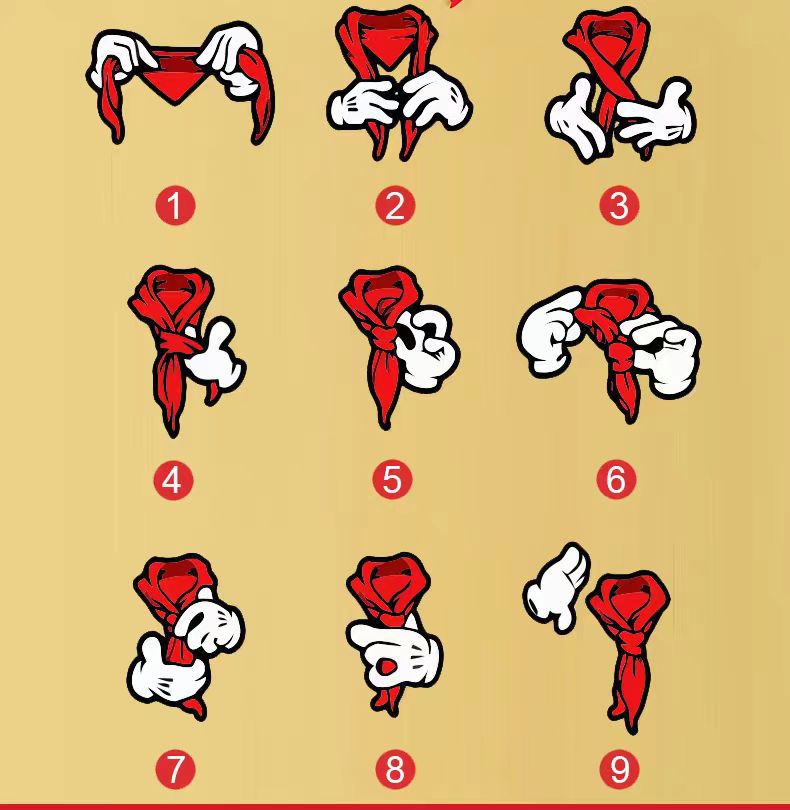 1 2 3

4 5 6

7 8 9