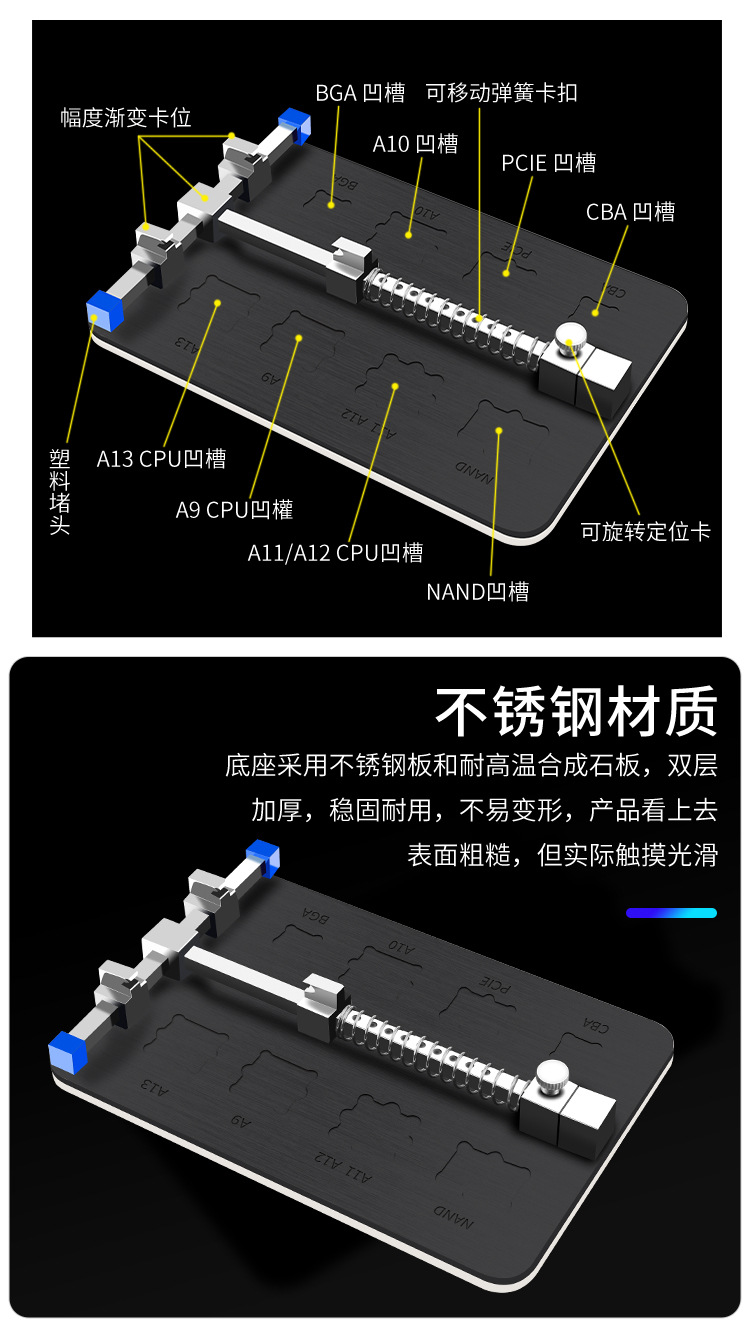 幅度渐变卡位

BGA 凹槽

可移动弹簧卡扣

A10 凹槽

PCIE 凹槽

CBA 凹槽

BGA

A10

PCIE

CBA

A13

A9

A11 A12

NAND

塑料堵头

A13 CPU凹槽

A9 CPU凹槽

A11/A12 CPU凹槽

NAND凹槽

可旋转定位卡

不锈钢材质

底座采用不锈钢板和耐高温合成石板，双层加厚，稳固耐用，不易变形，产品看上去表面粗糙，但实际触摸光滑

BGA

A10

PCIE

CBA

A13

A9

A11 A12

NAND